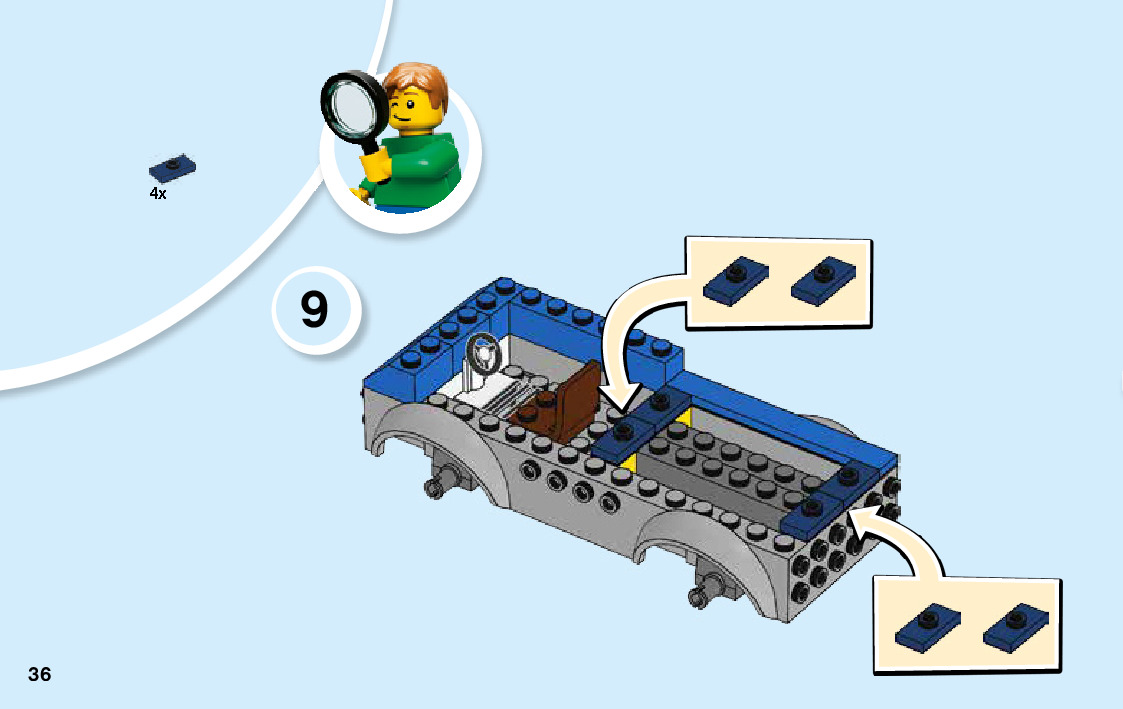 4x

9

36