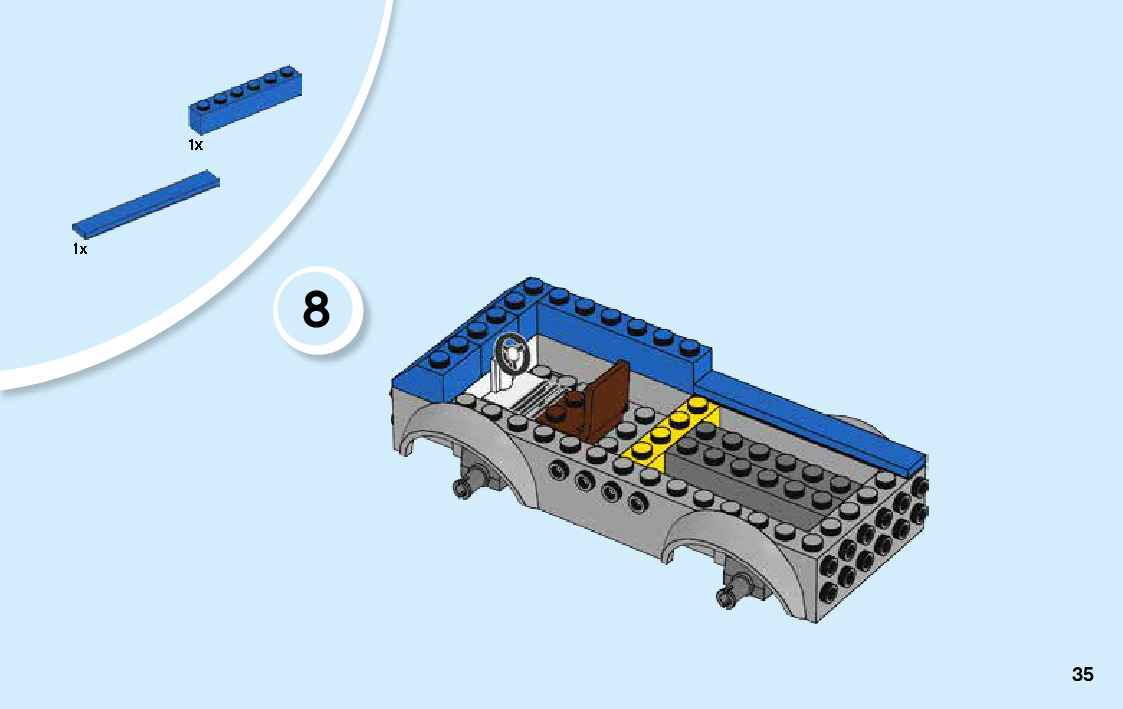 1x

1x

8

35