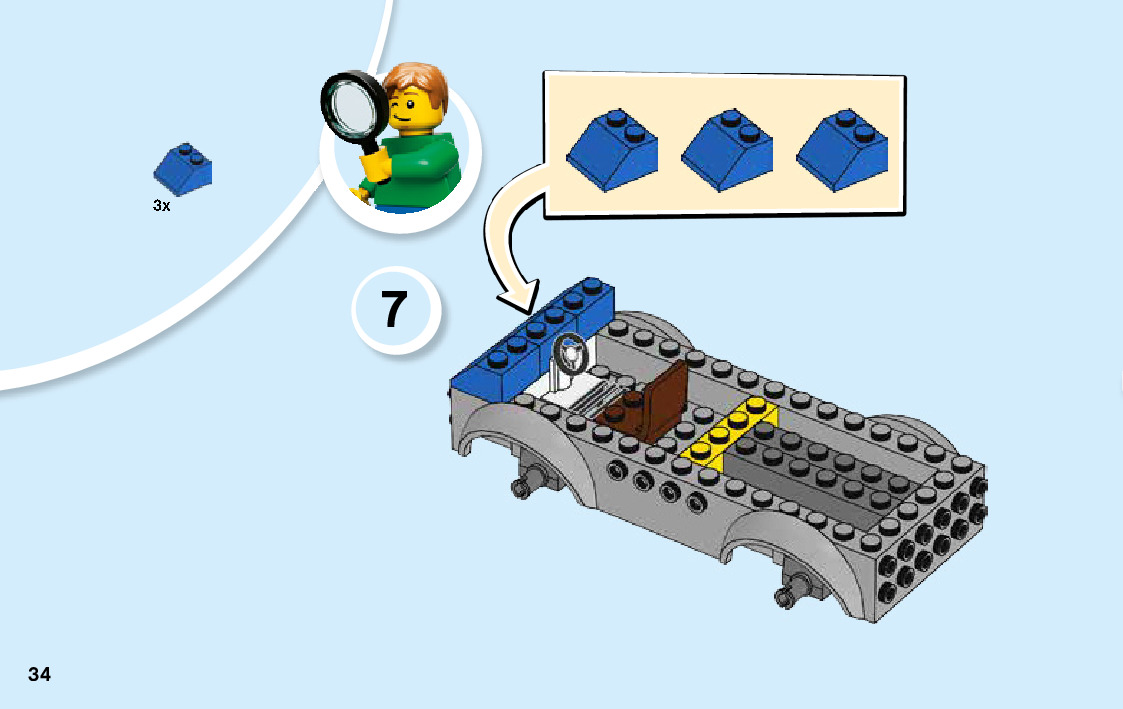 3x

7

34