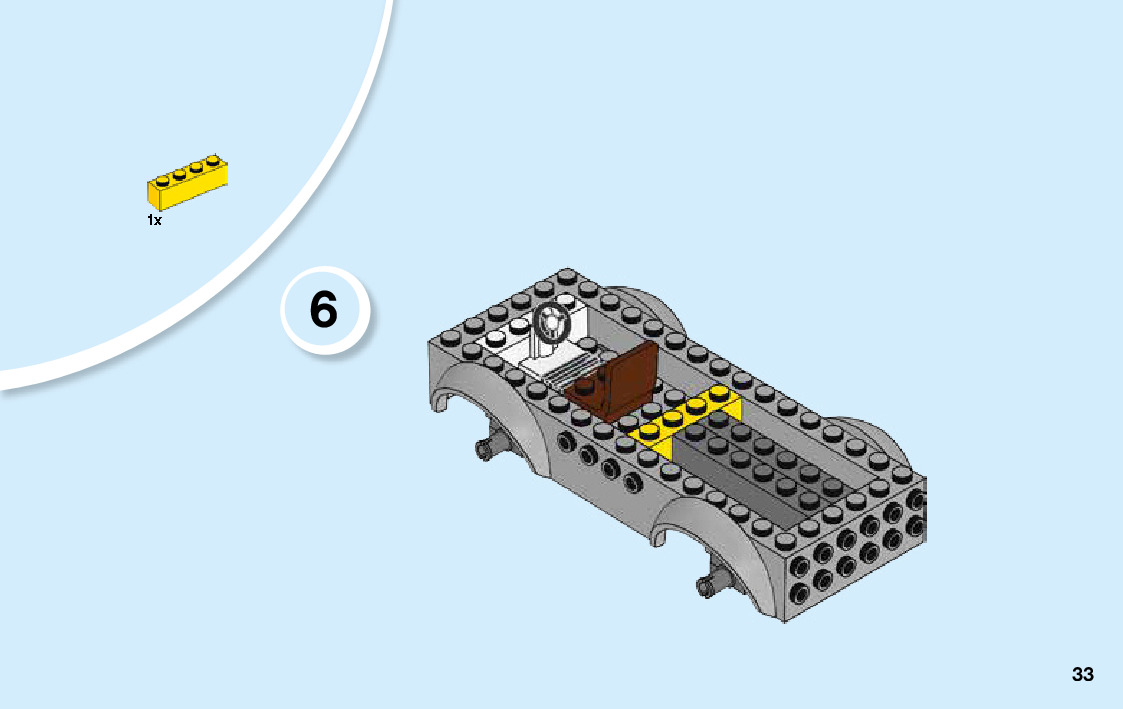 1x

6

33