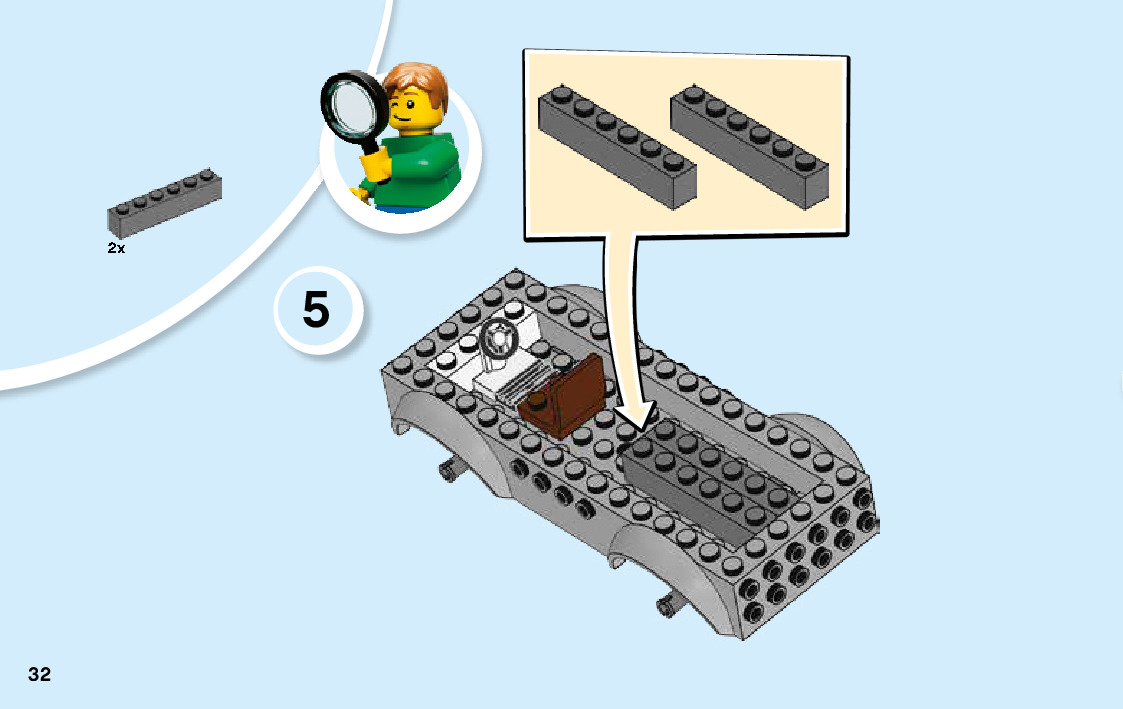 2x

5

32