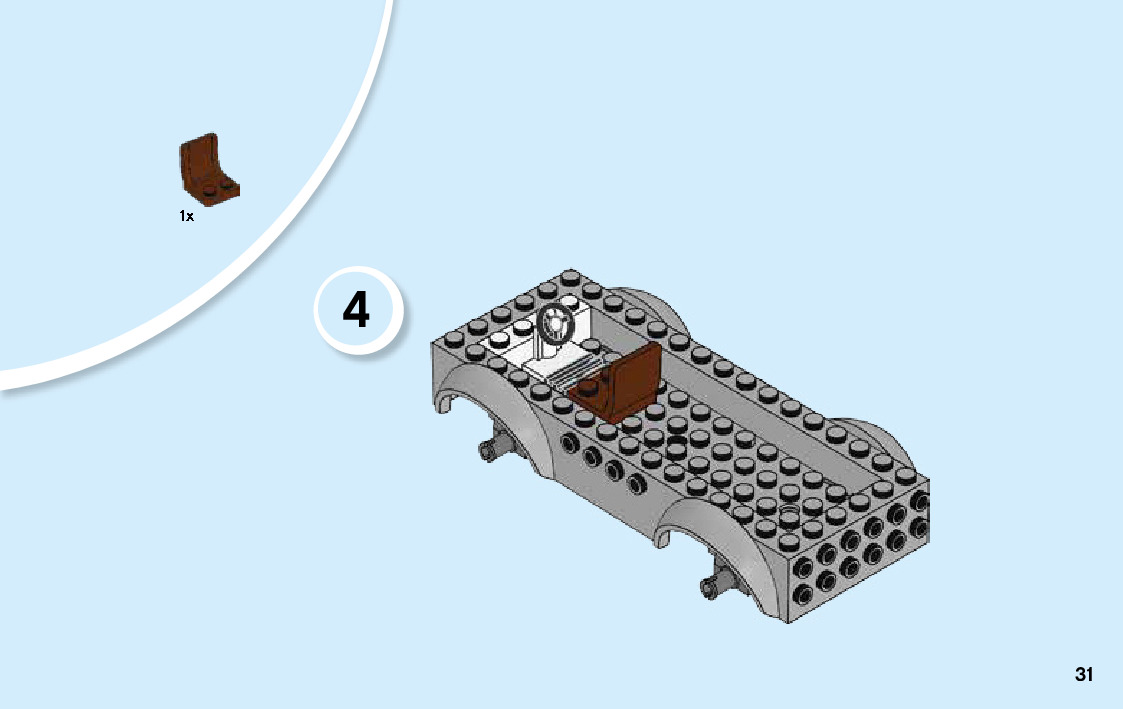 1x

4

31