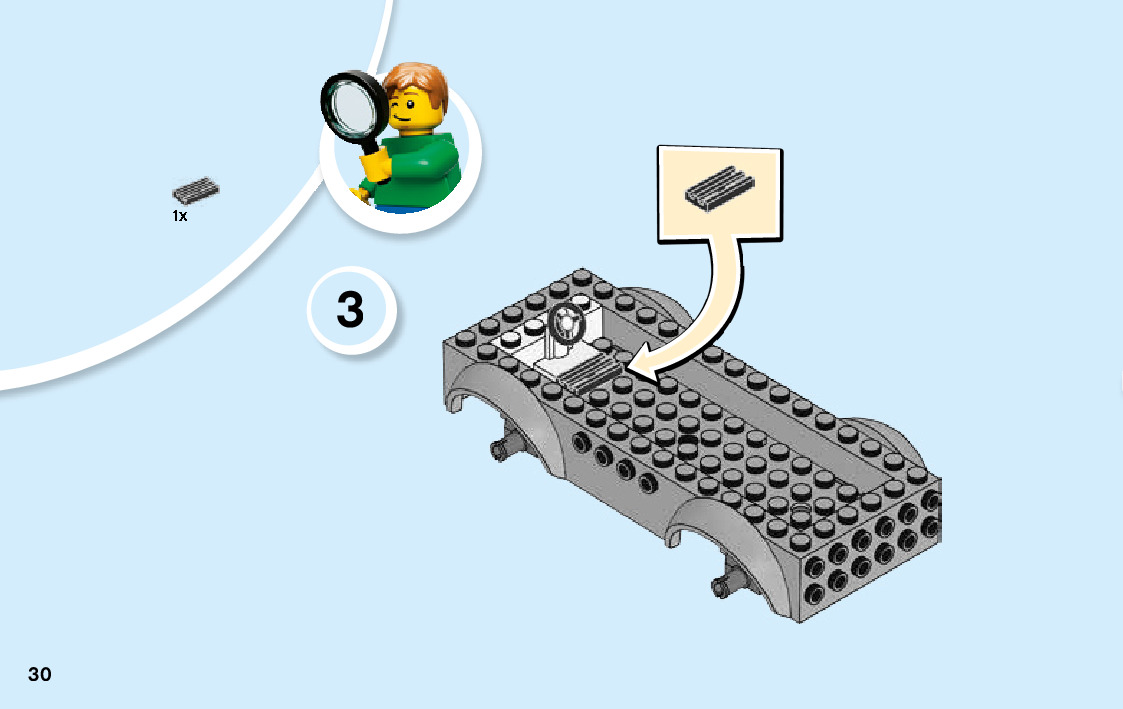 1x

3

30