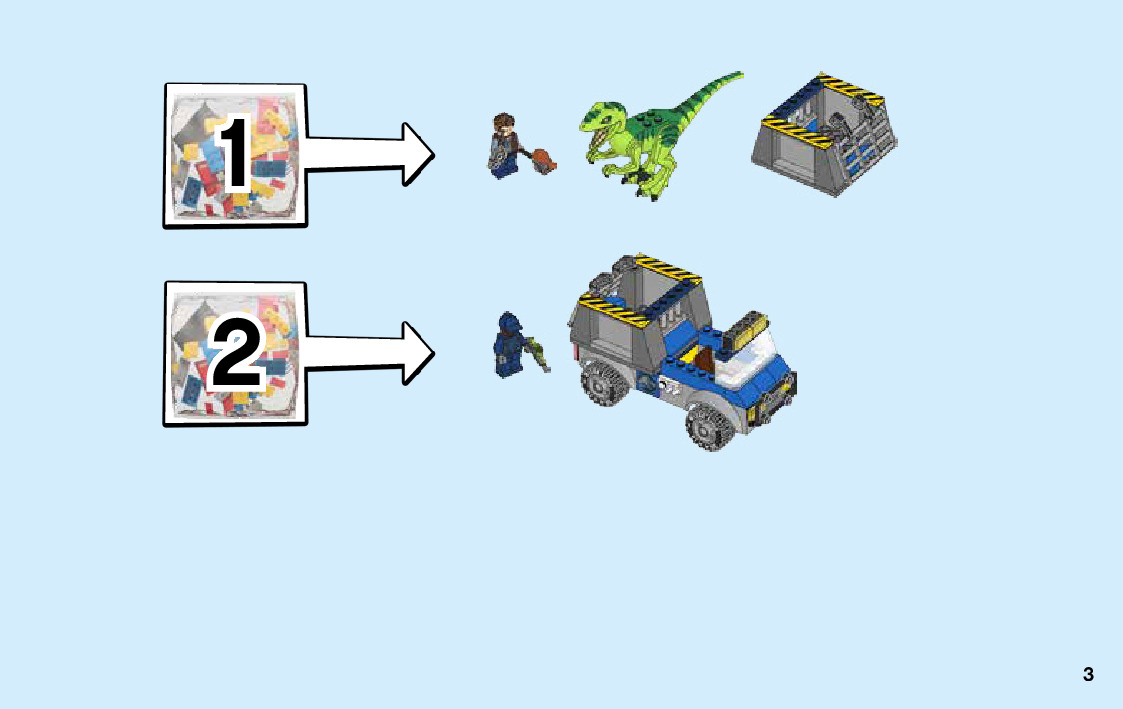 1

2

3