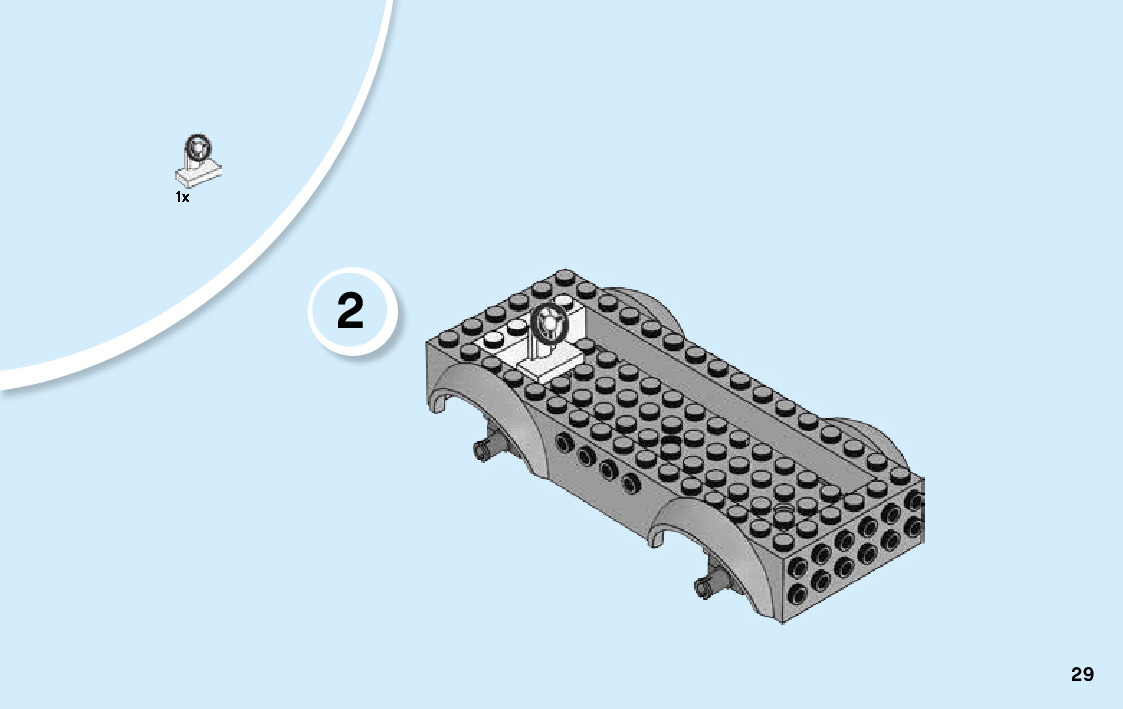 1x

2

29