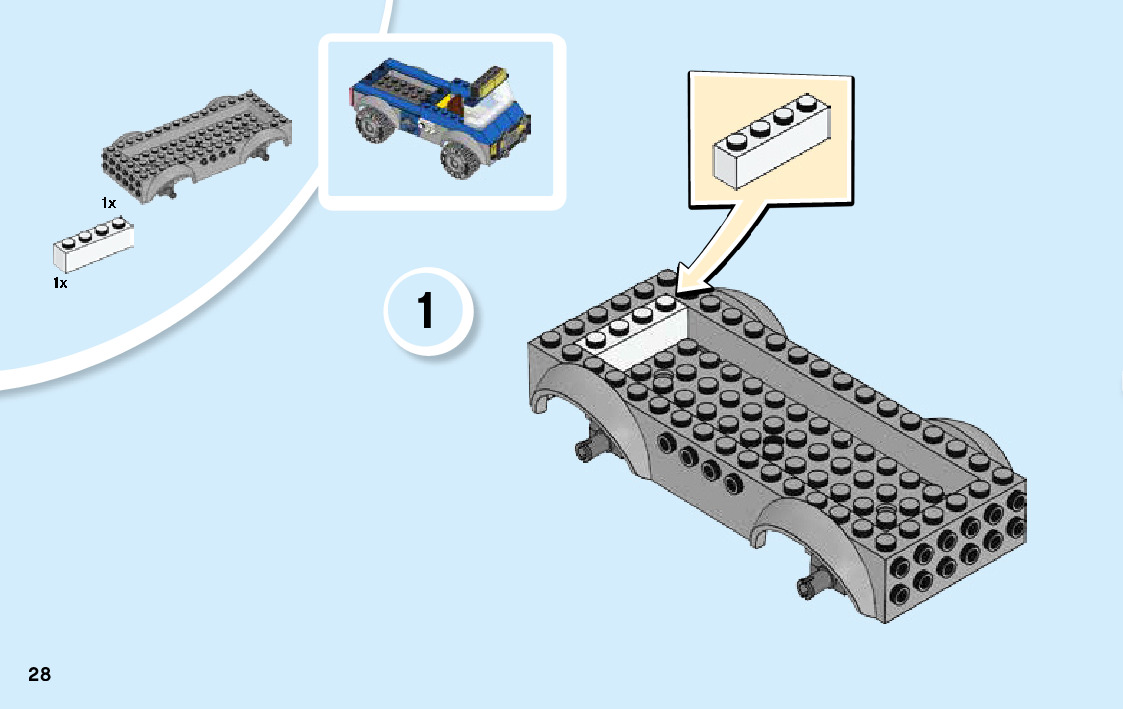 1x

1x

1

28