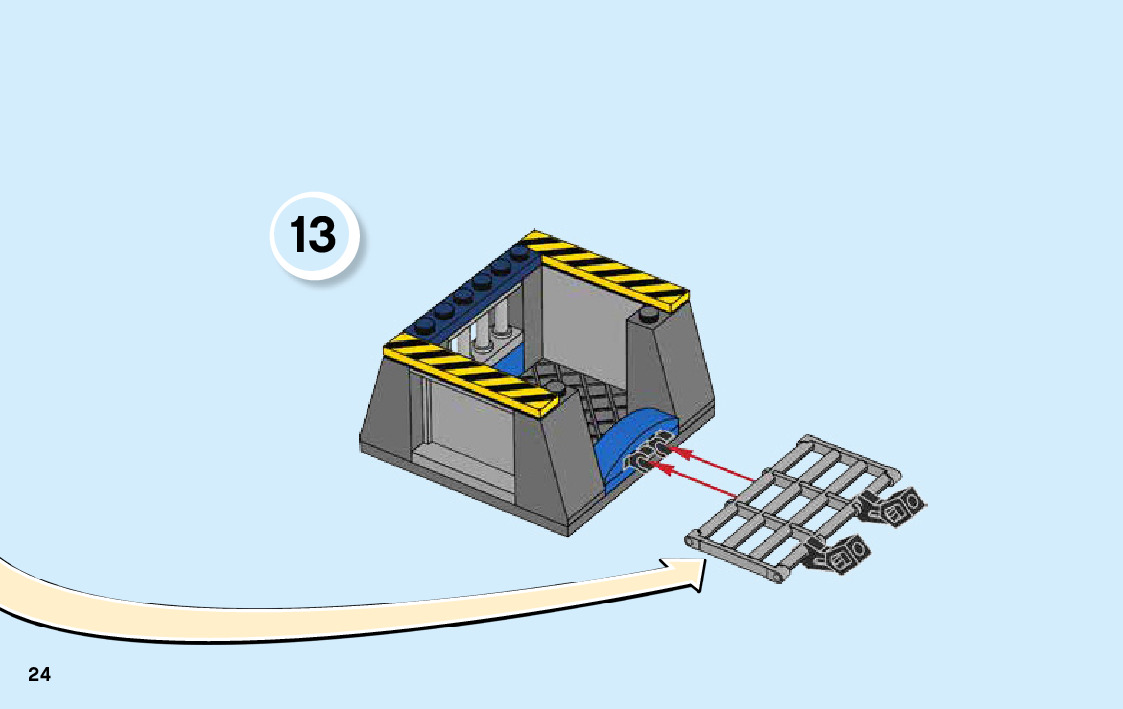 13

24