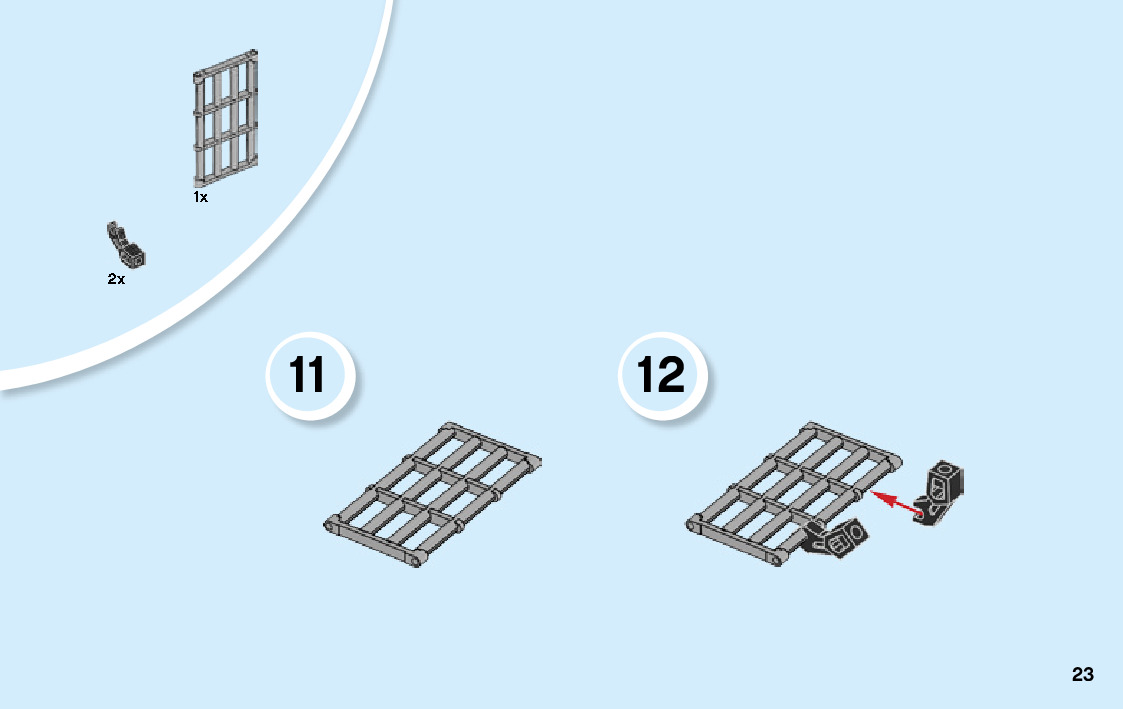 1x

2x

11

12

23