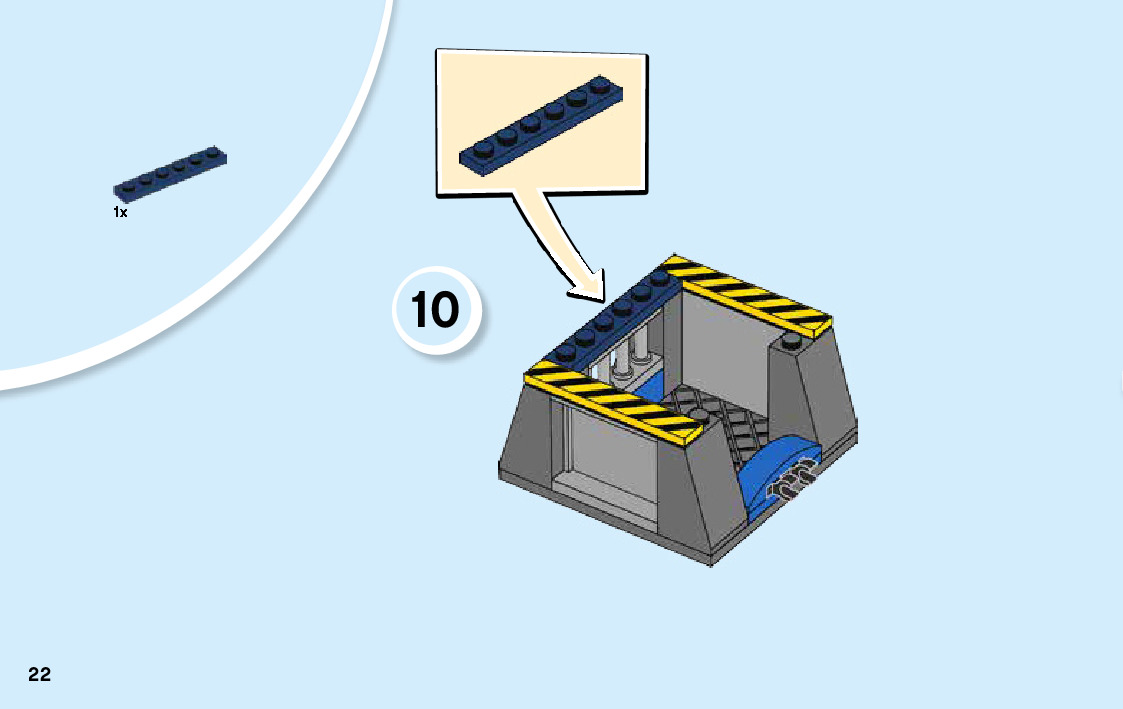 1x

10

22