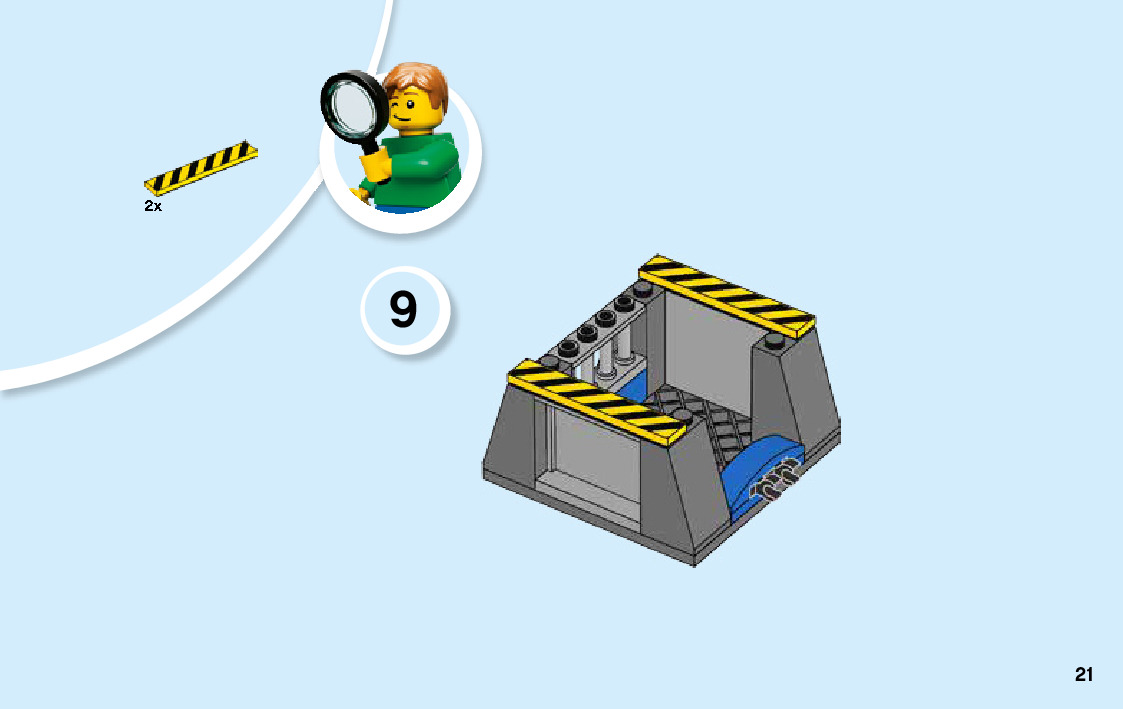 2x

9

21