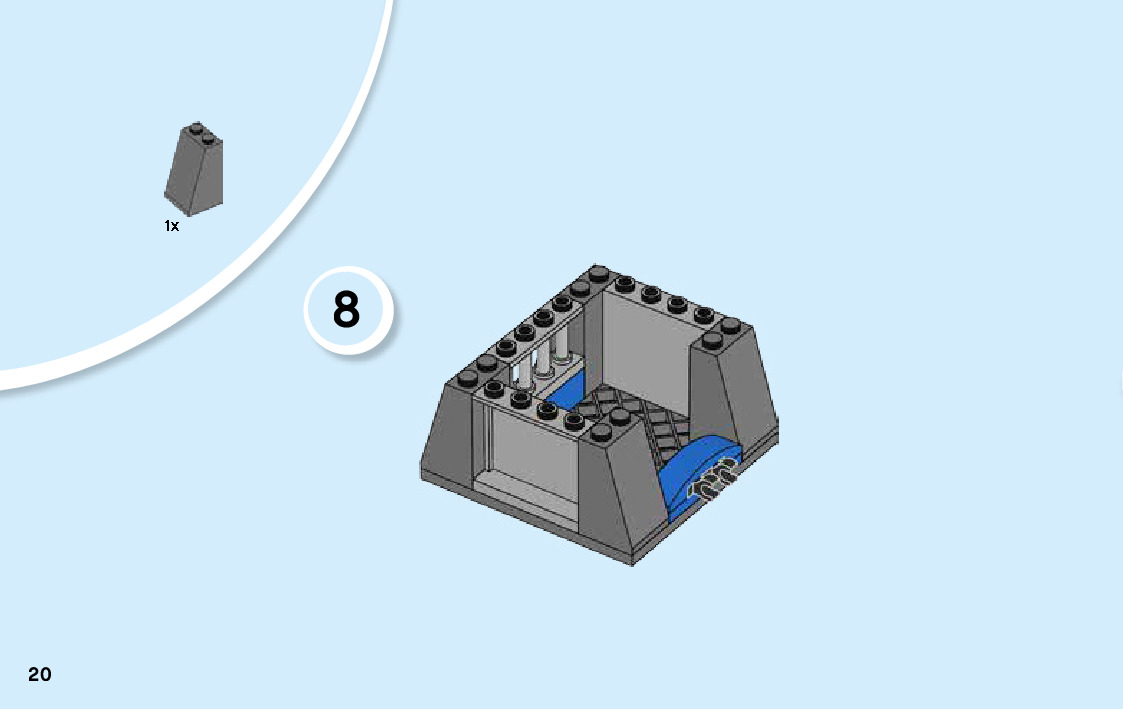 1x

8

20