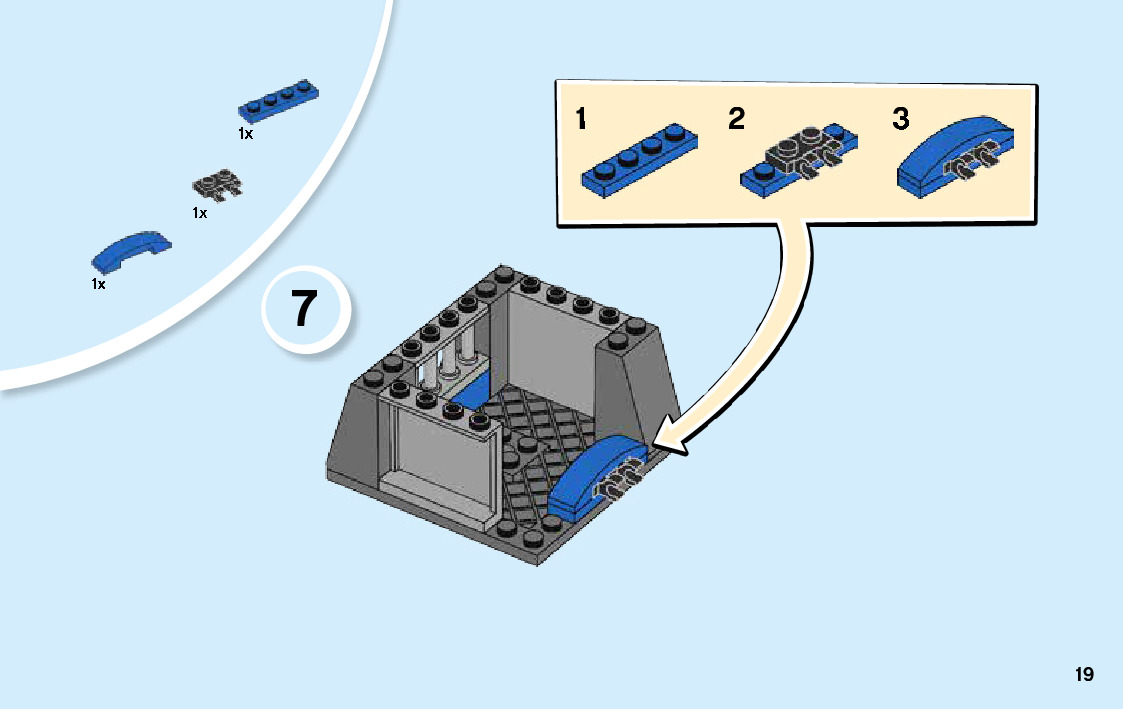 1x

1x

1x

7

1

2

3

19