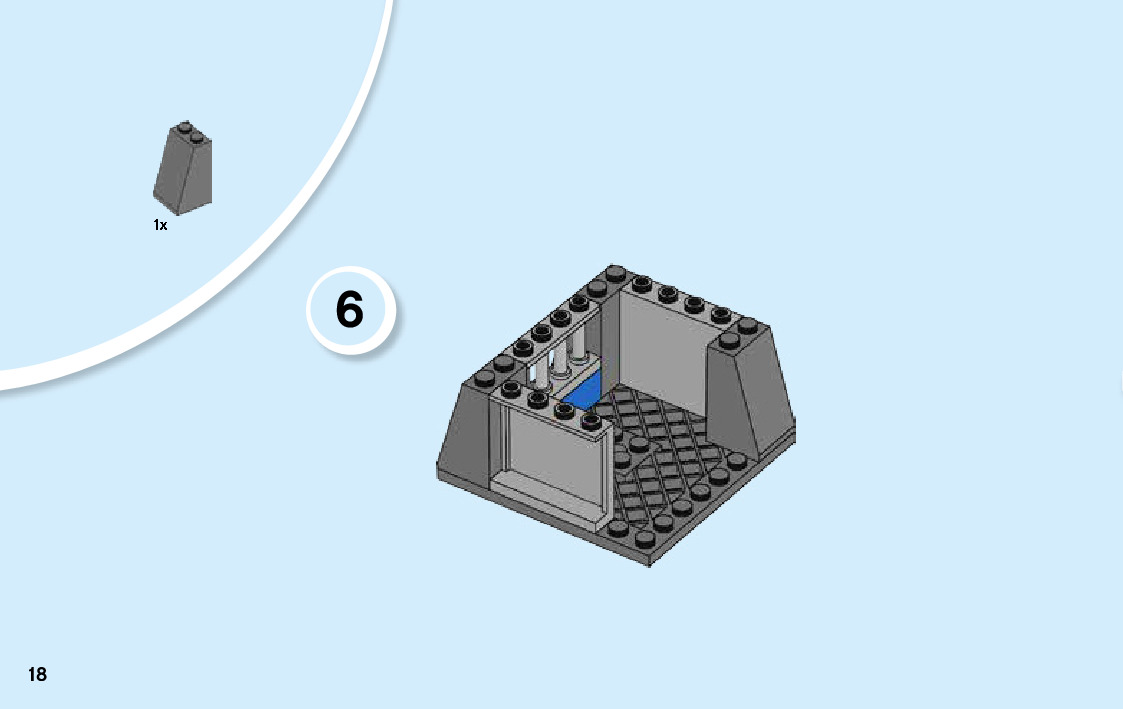 1x

6

18