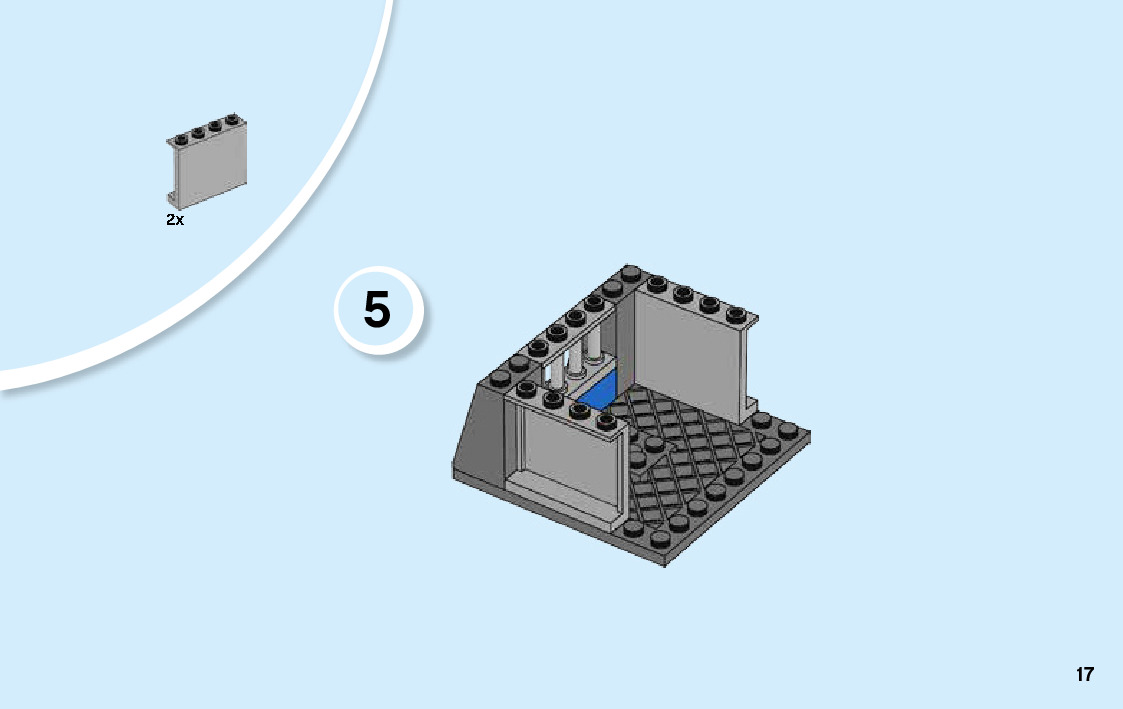 2x

5

17