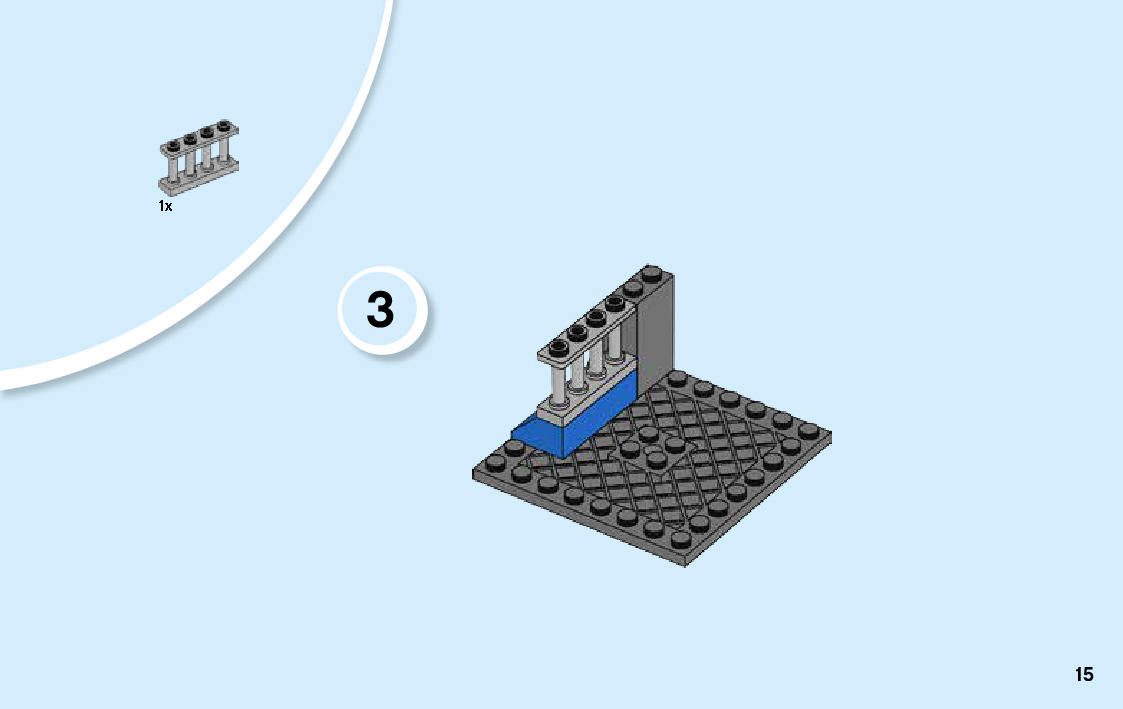 1x

3

15