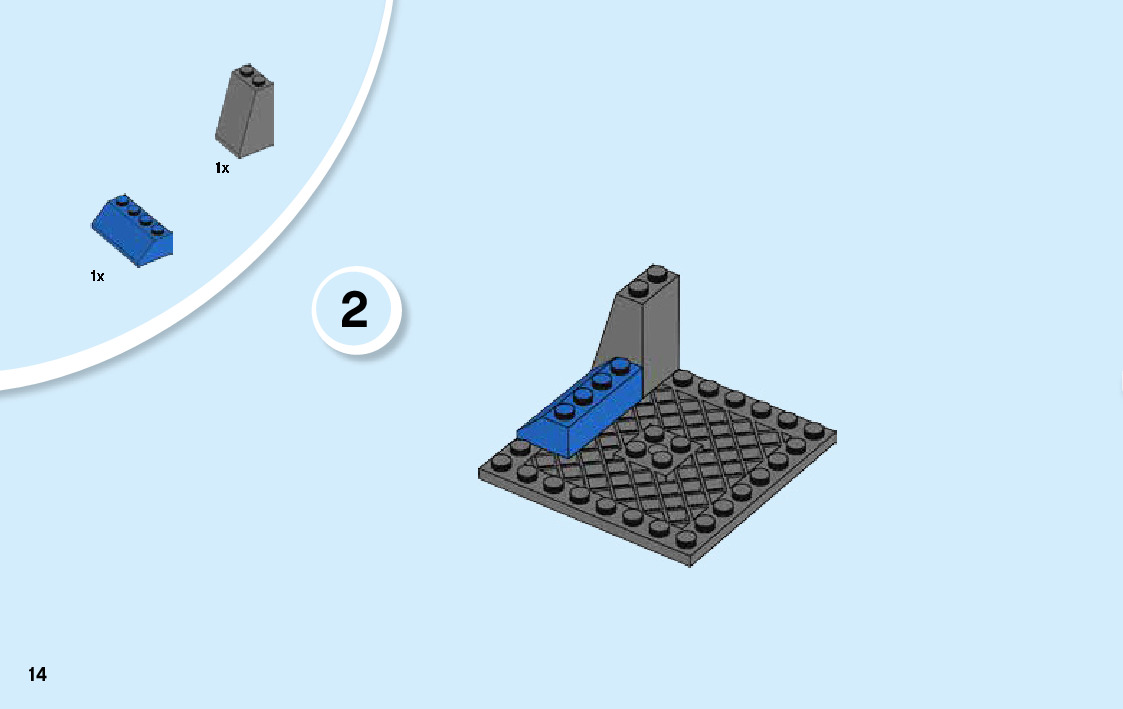 1x

1x

2

14