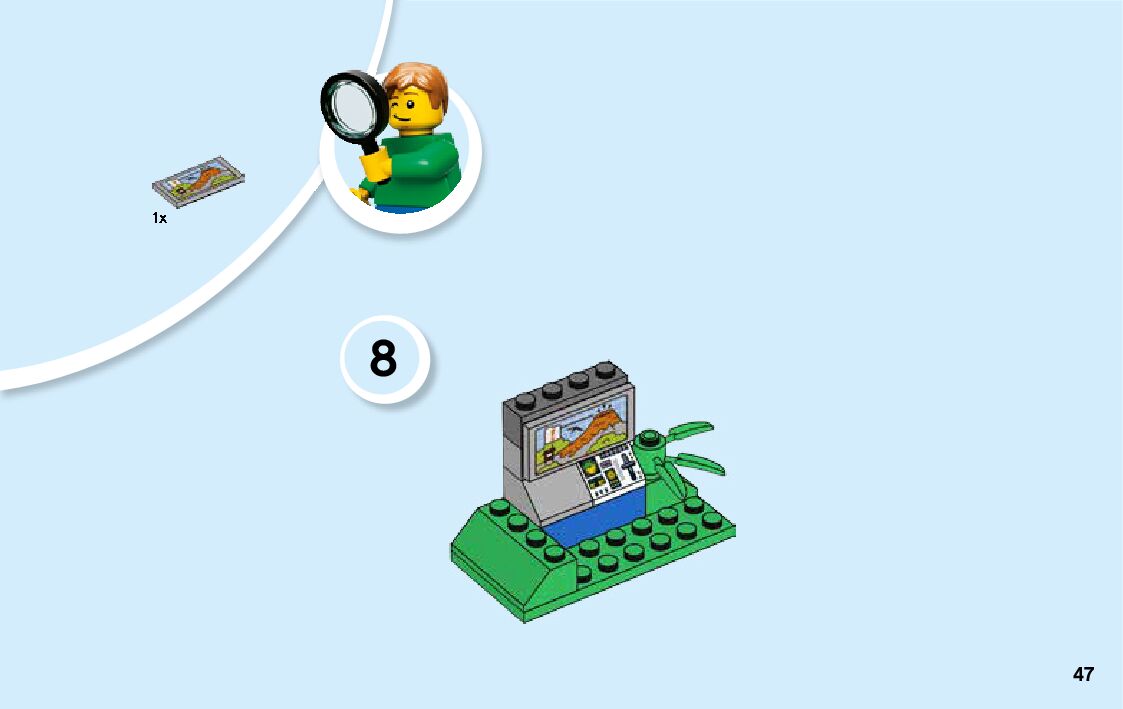 1x

8

47