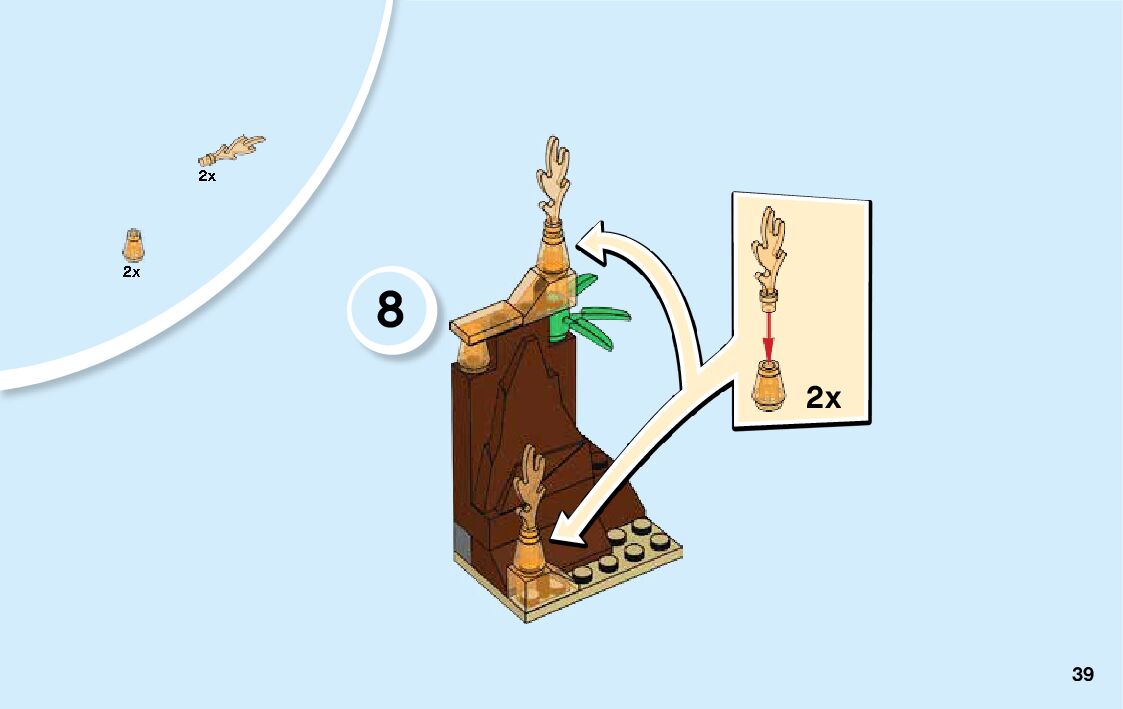 2x

2x

8

2x

39