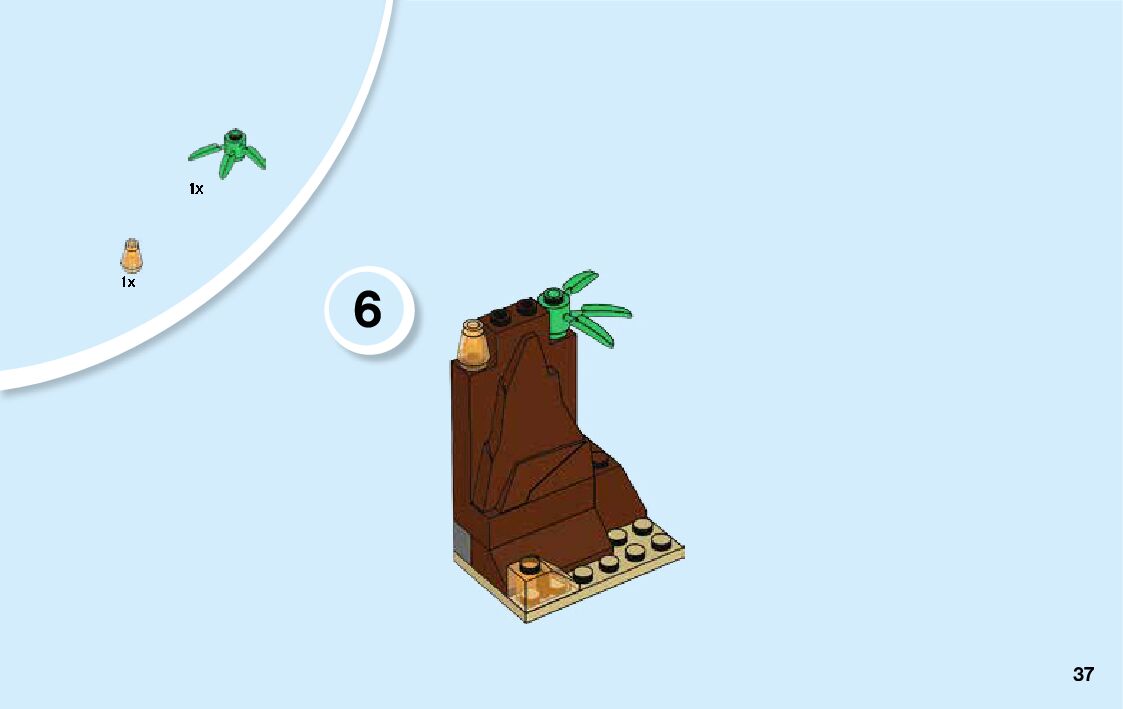 1x

1x

6

37