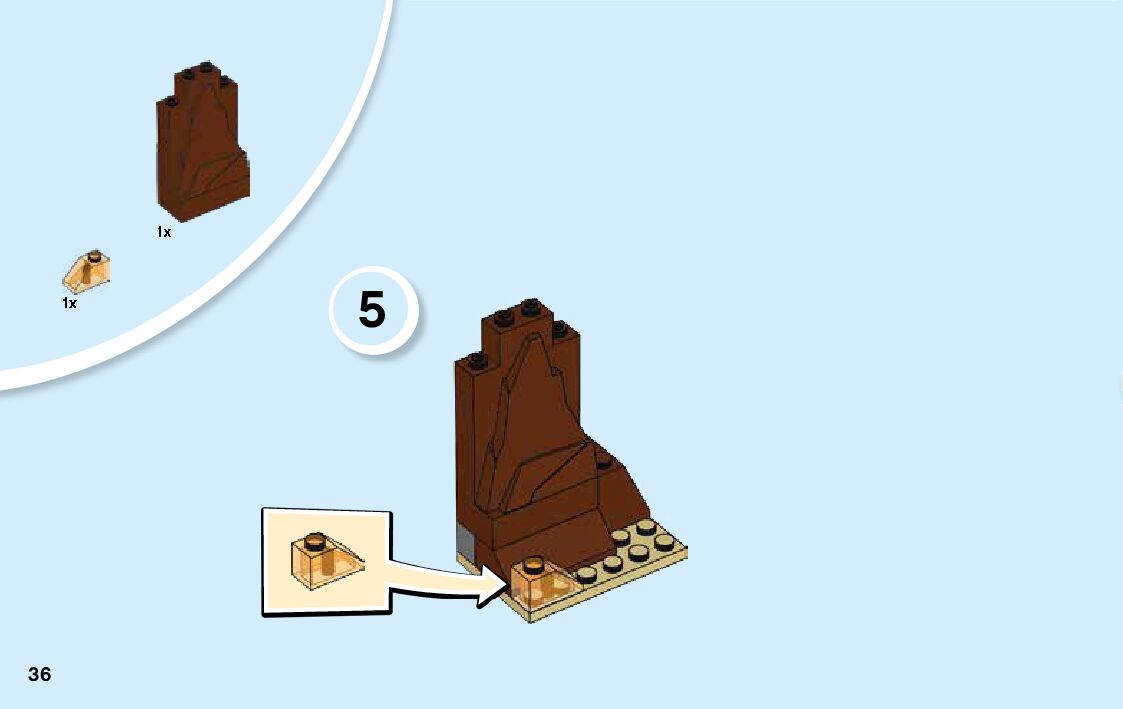 1x

1x

5

36