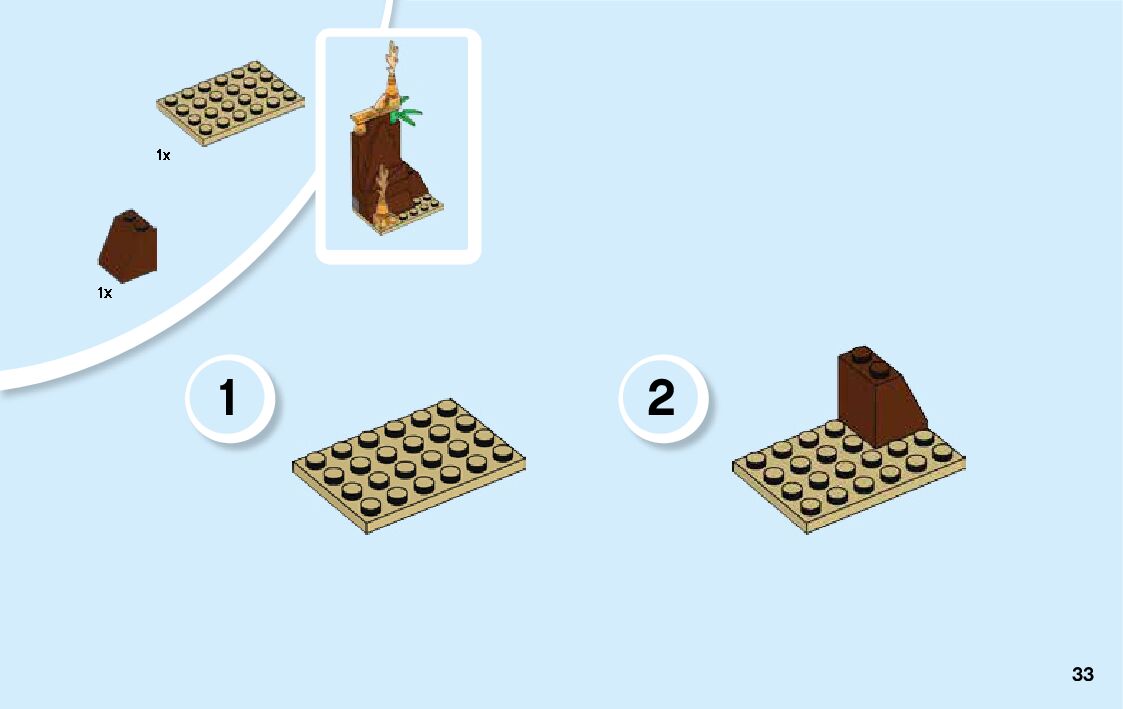 1x

1x

1

2

33