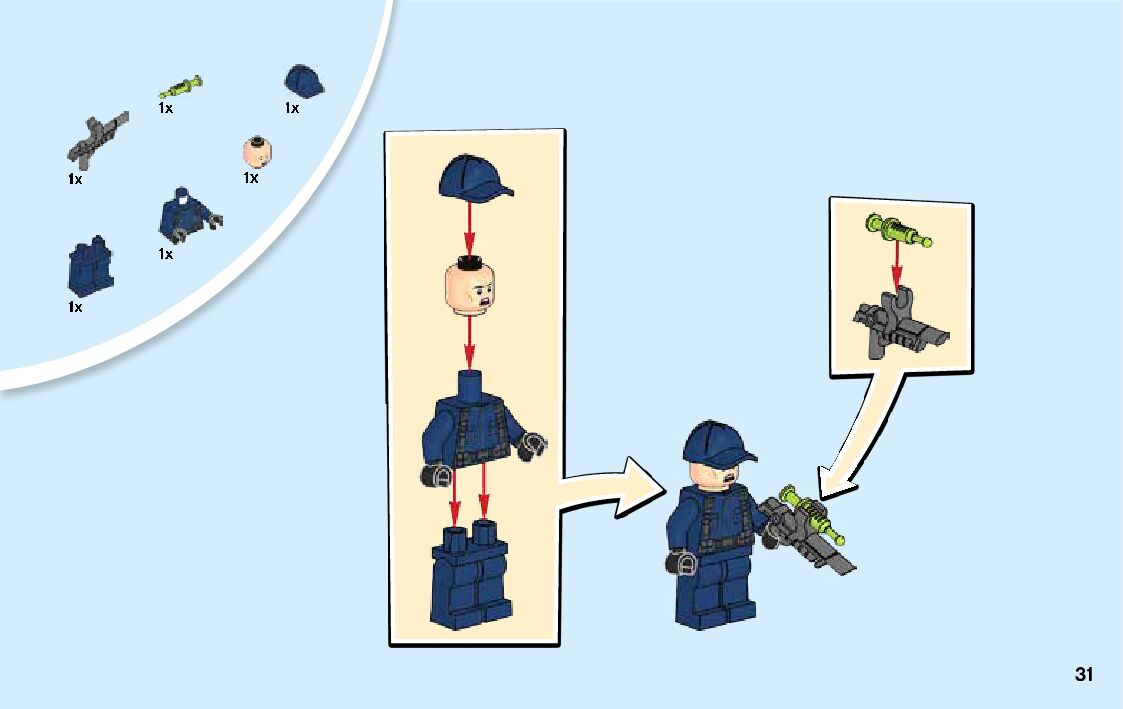 1x
1x
1x
1x
1x
1x

31