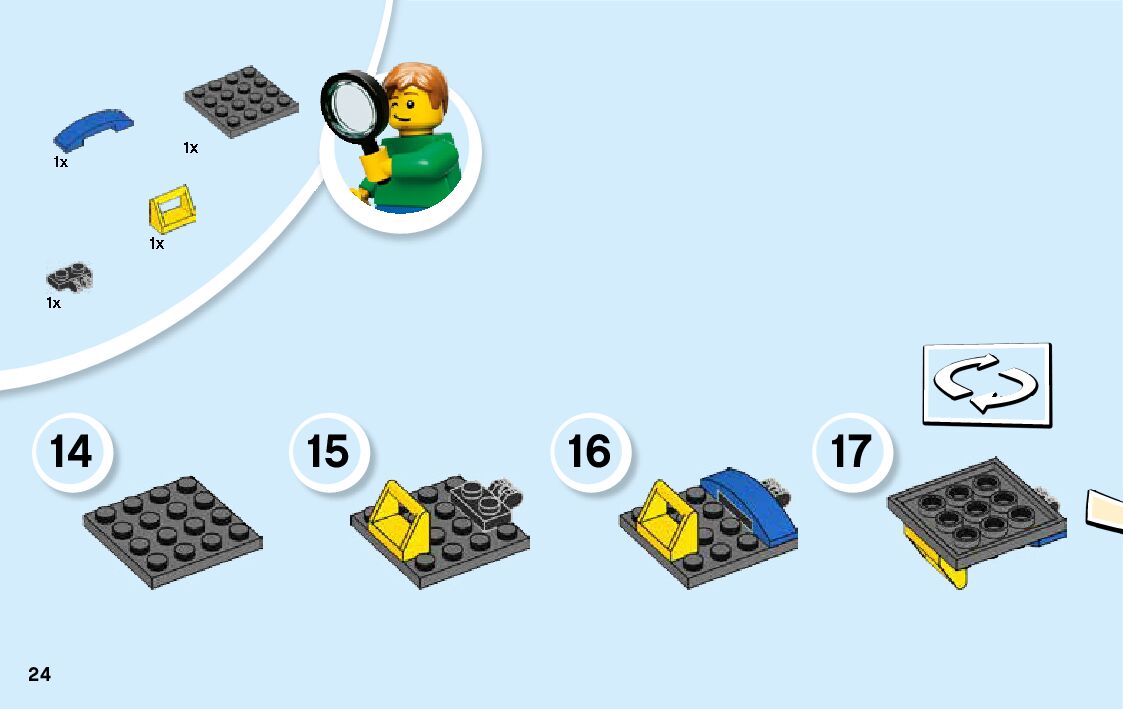 1x

1x

1x

1x

14

15

16

17

24