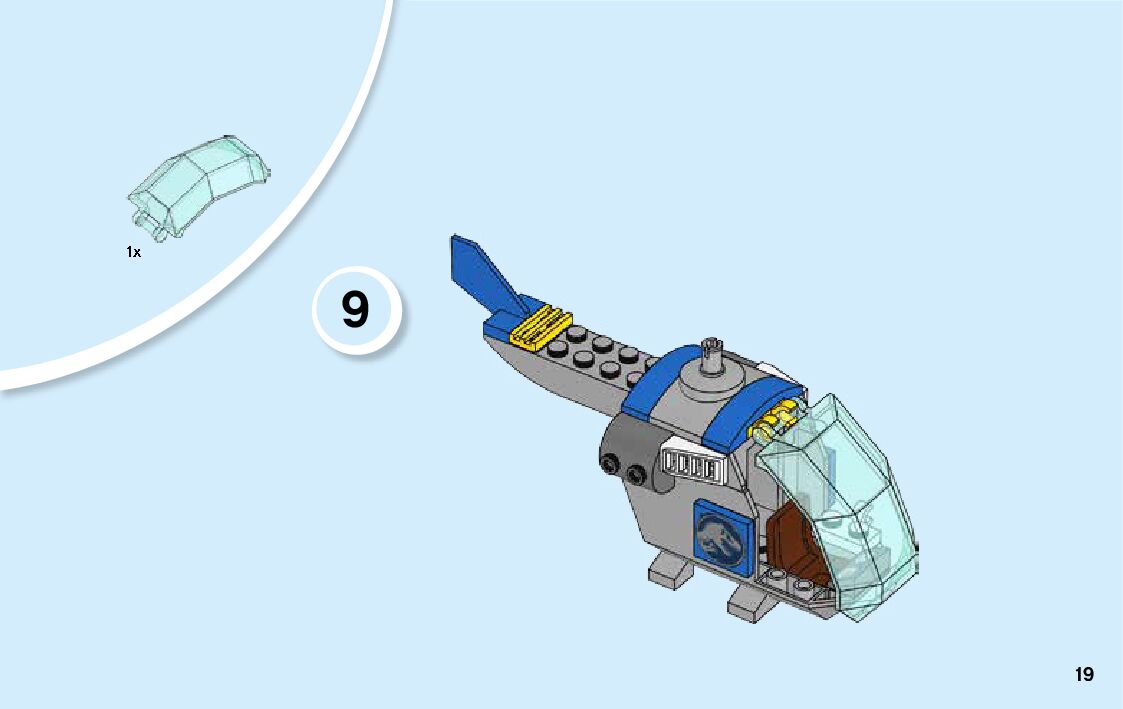 1x

9

19