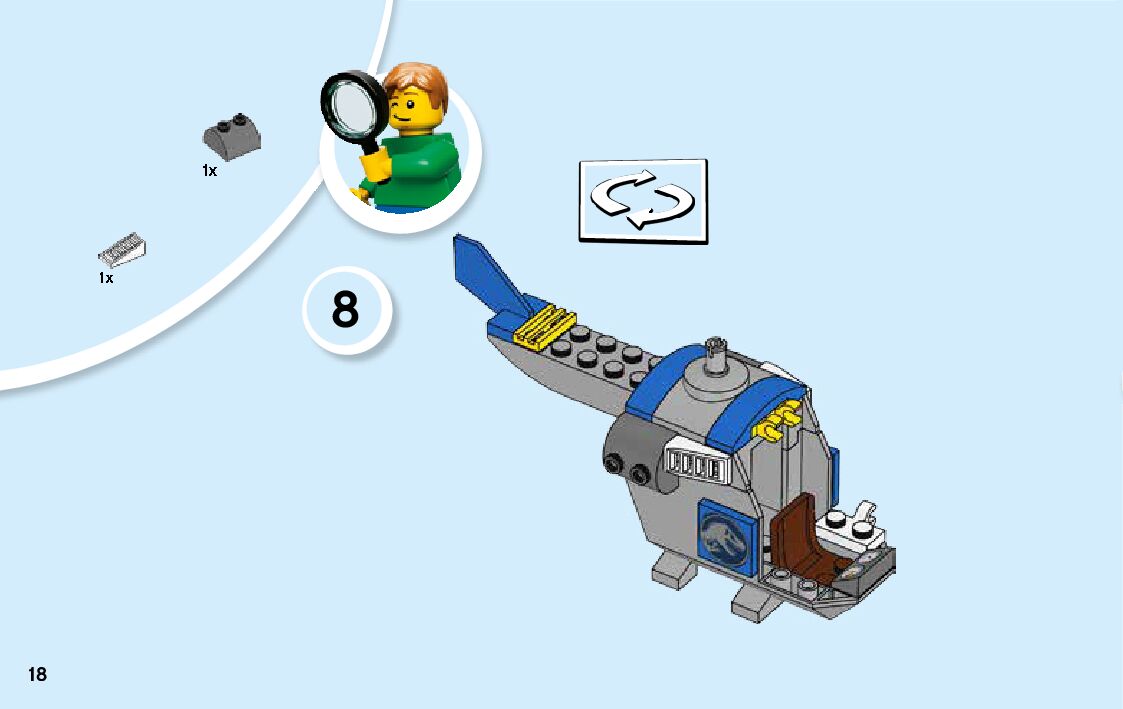 1x

1x

8

18