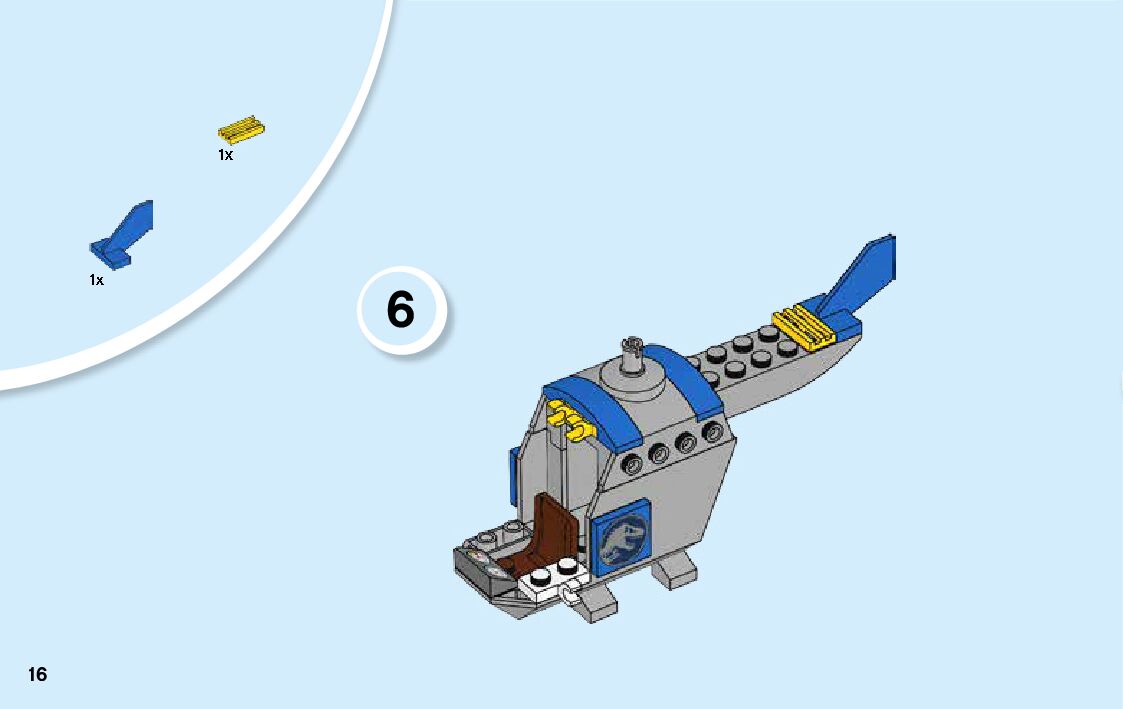 1x

1x

6

16