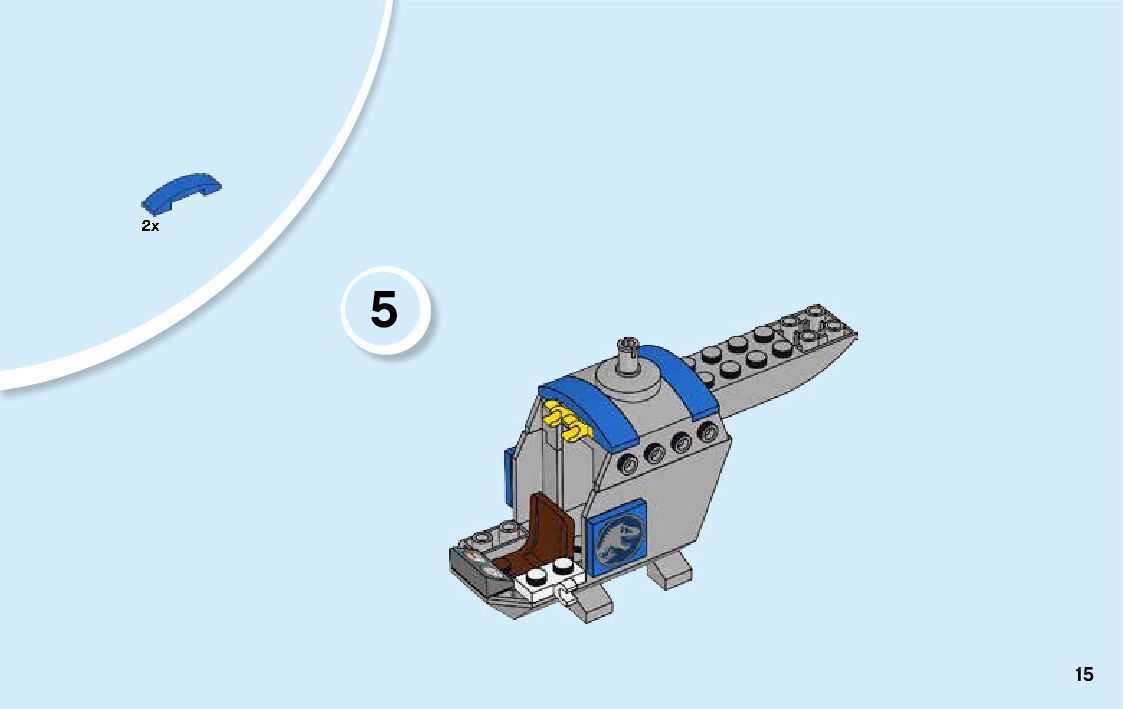 2x

5

15