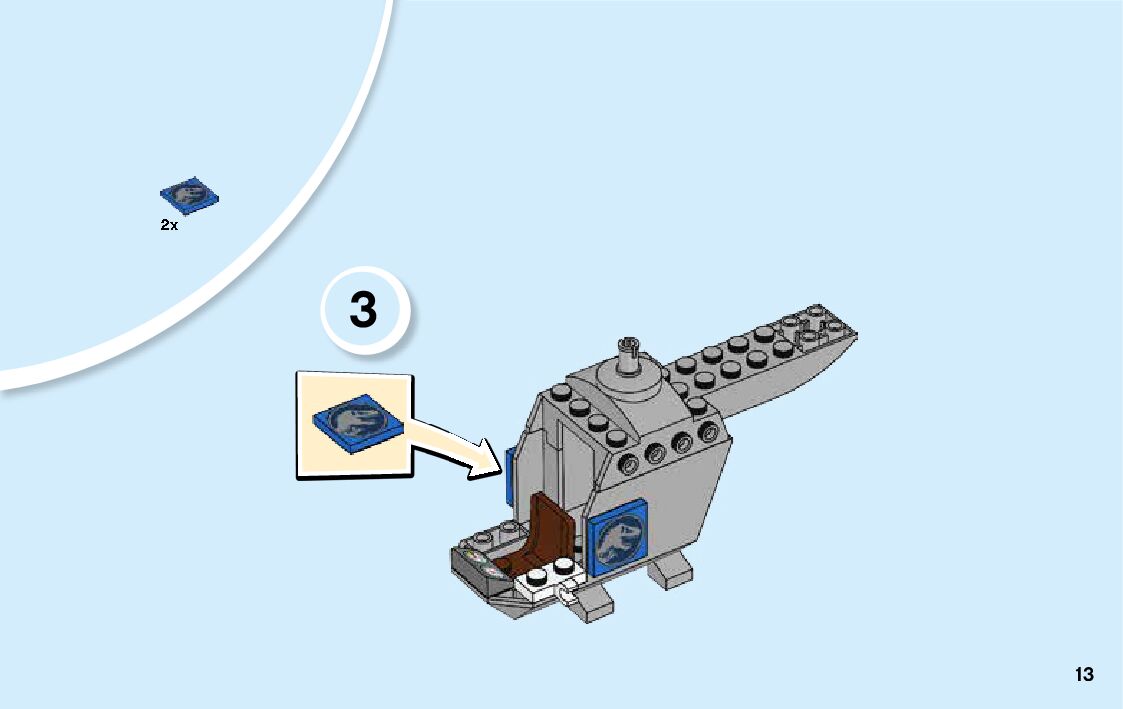 2x

3

13