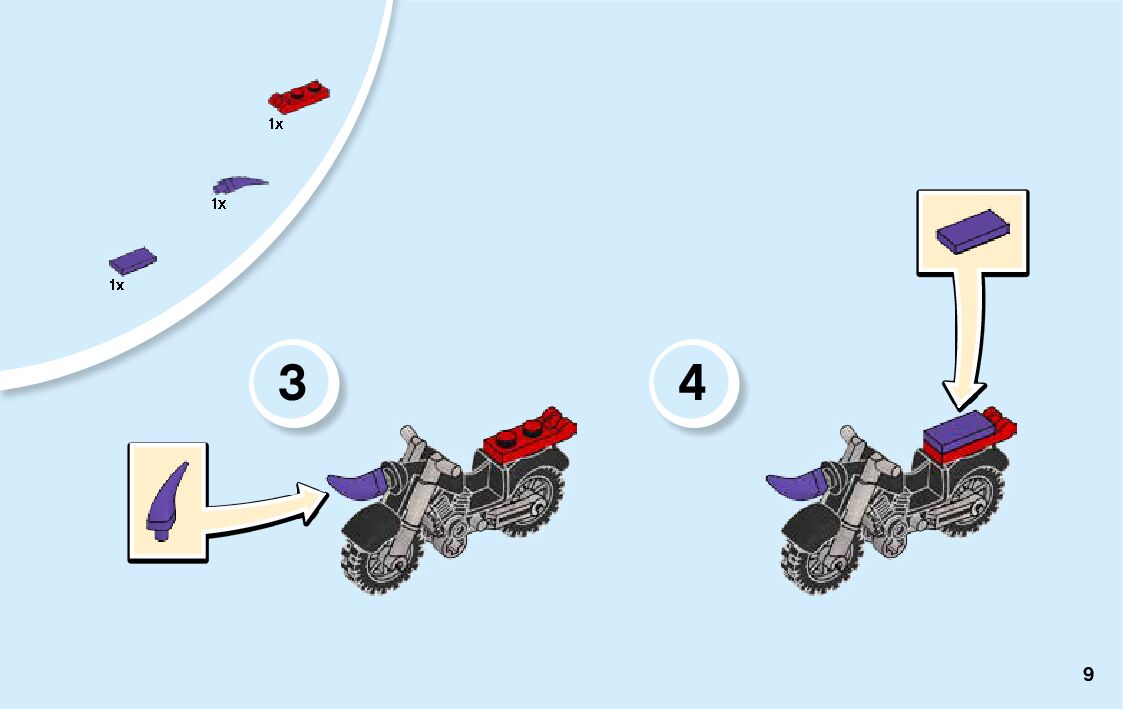 1x

1x

1x

3

4

9