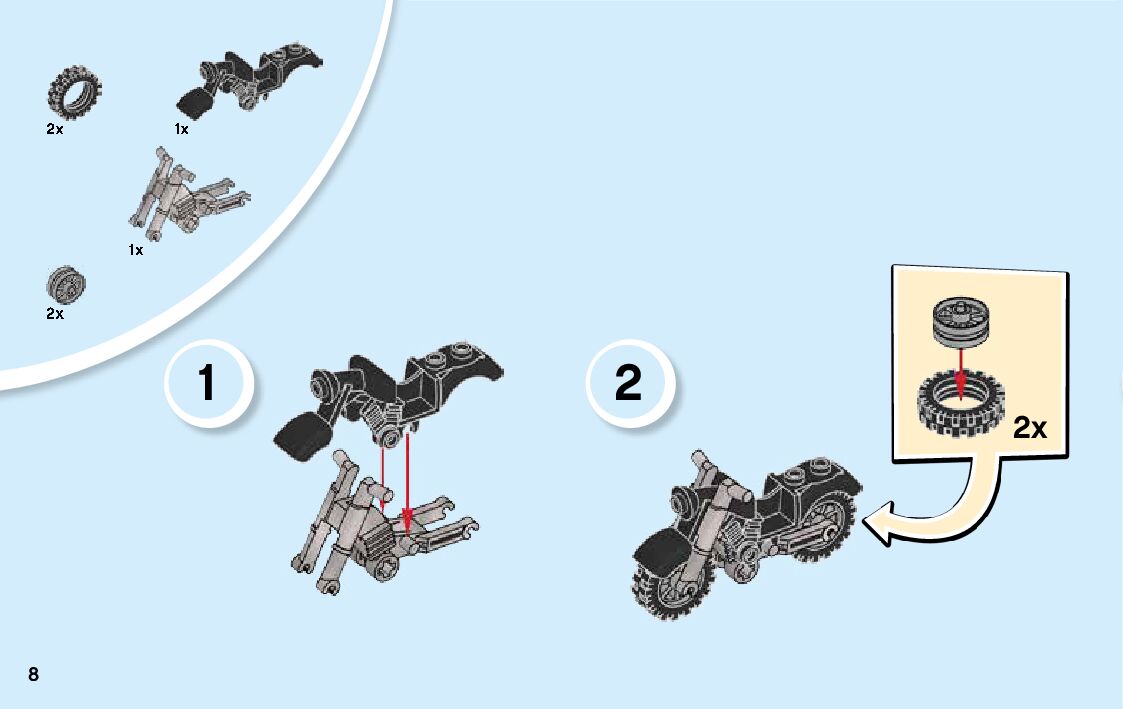 2x
1x
1x
2x
1
2
2x
8