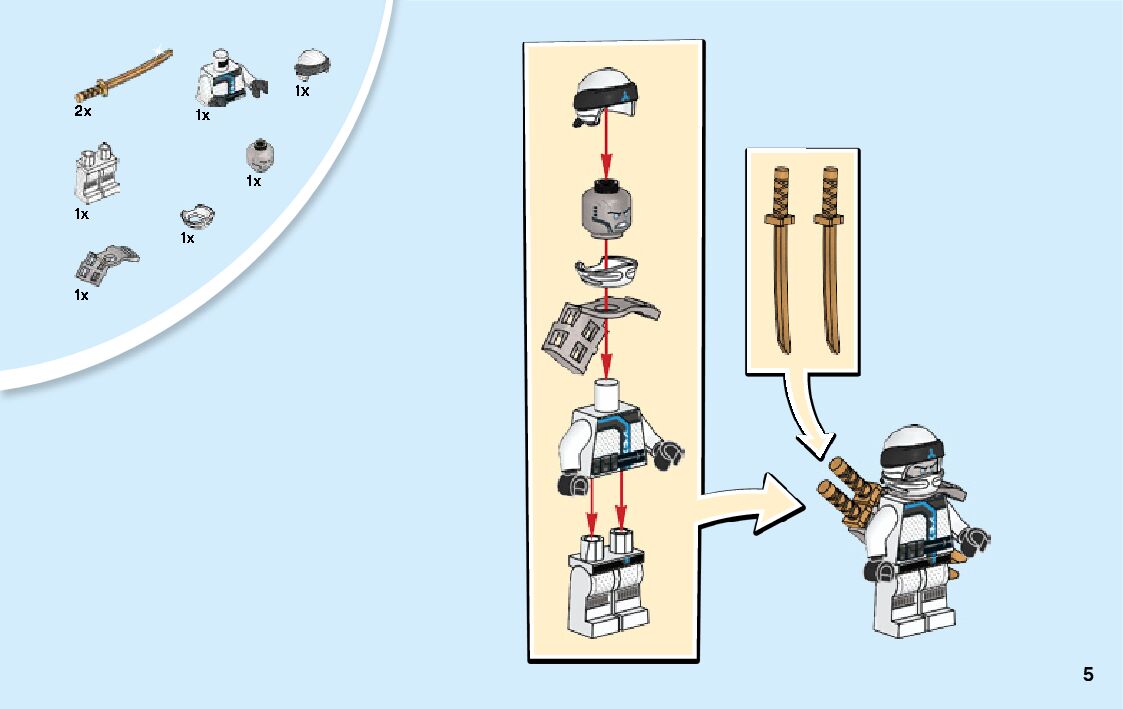 2x
1x
1x
1x
1x
1x
1x
5