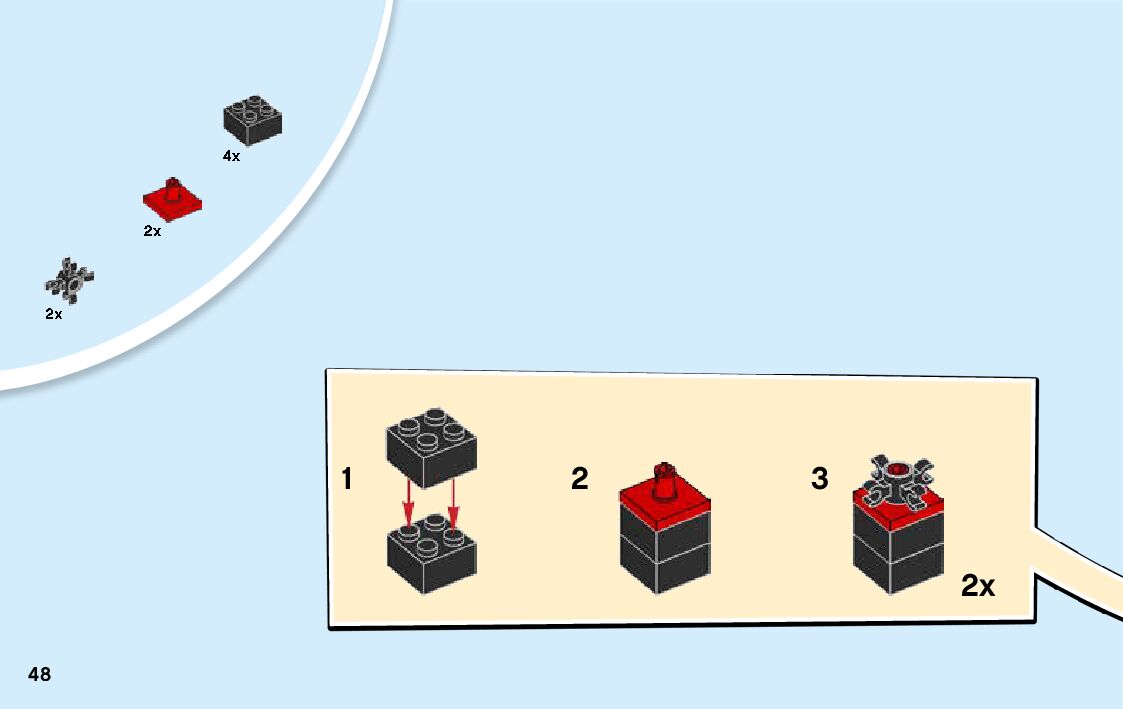 4x

2x

2x

1

2

3

2x

48