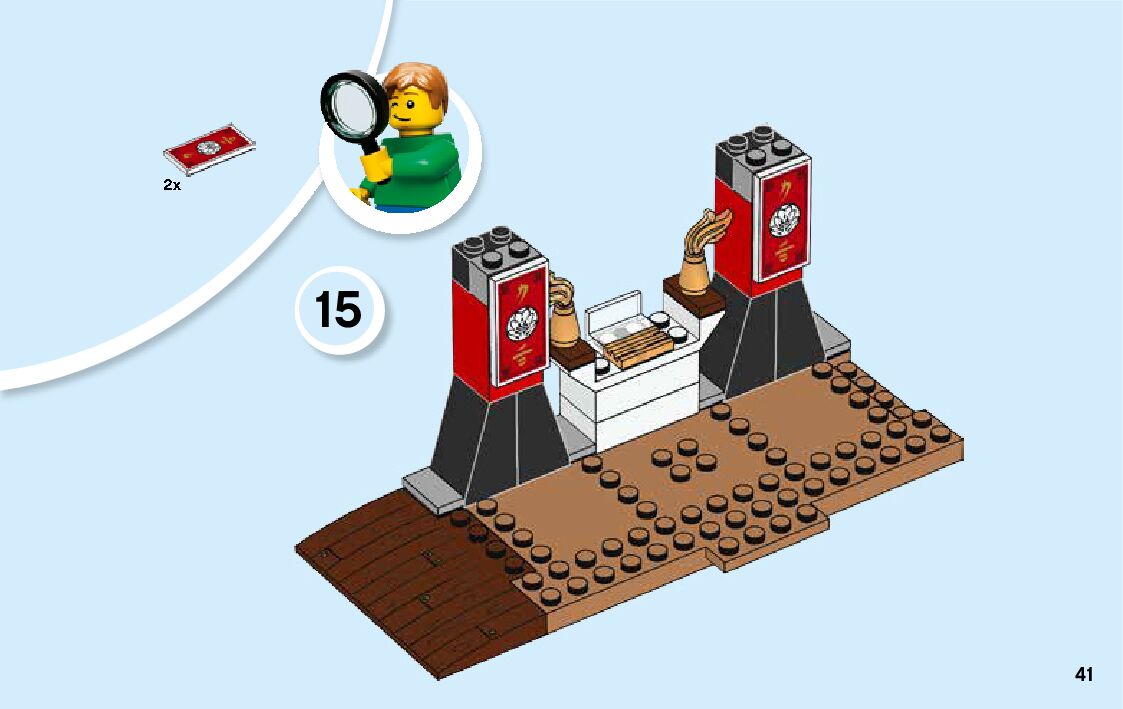 2x

15

41