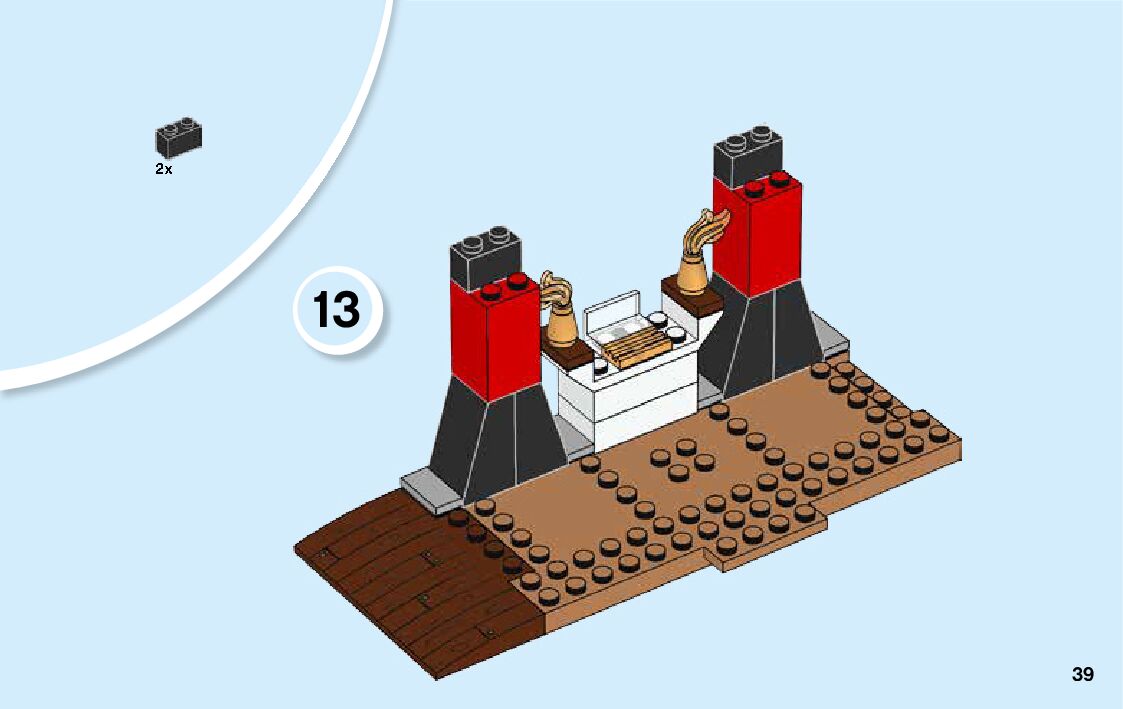 2x

13

39