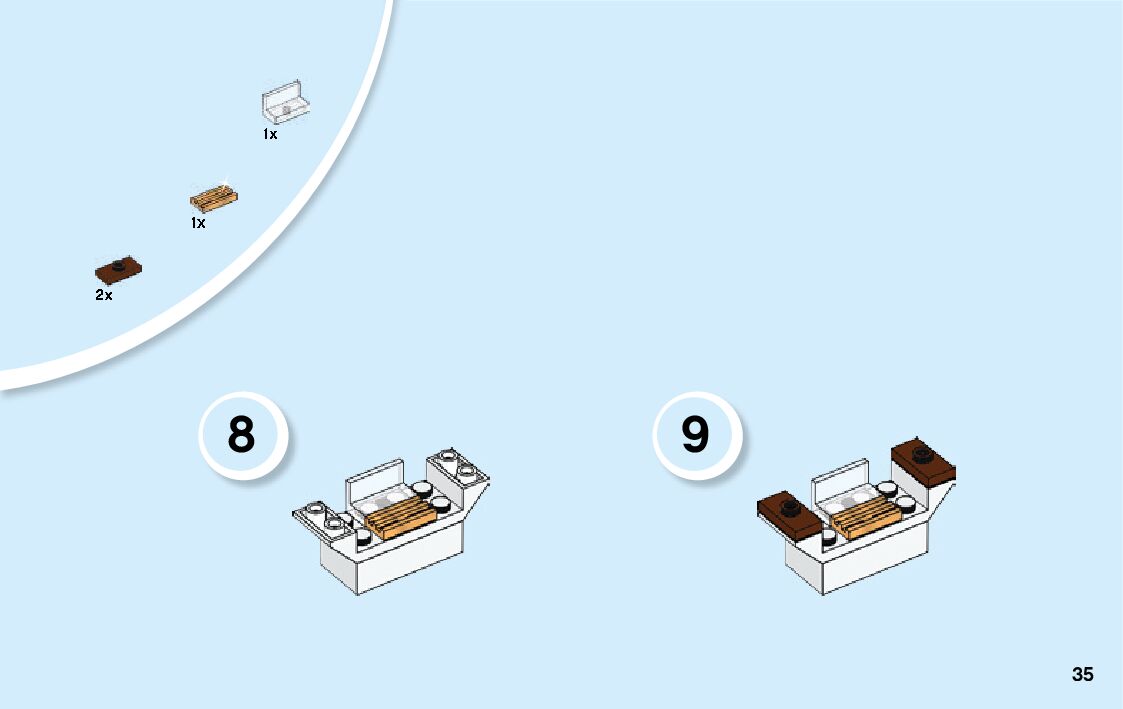 1x

1x

2x

8

9

35