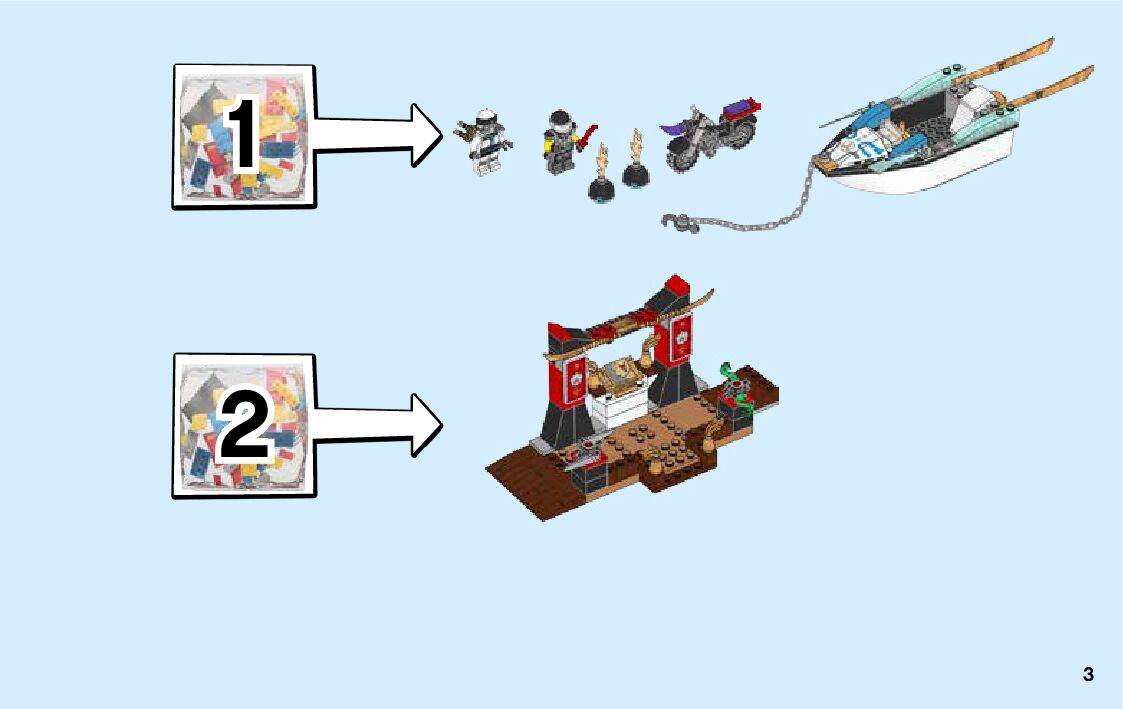 1

2

3