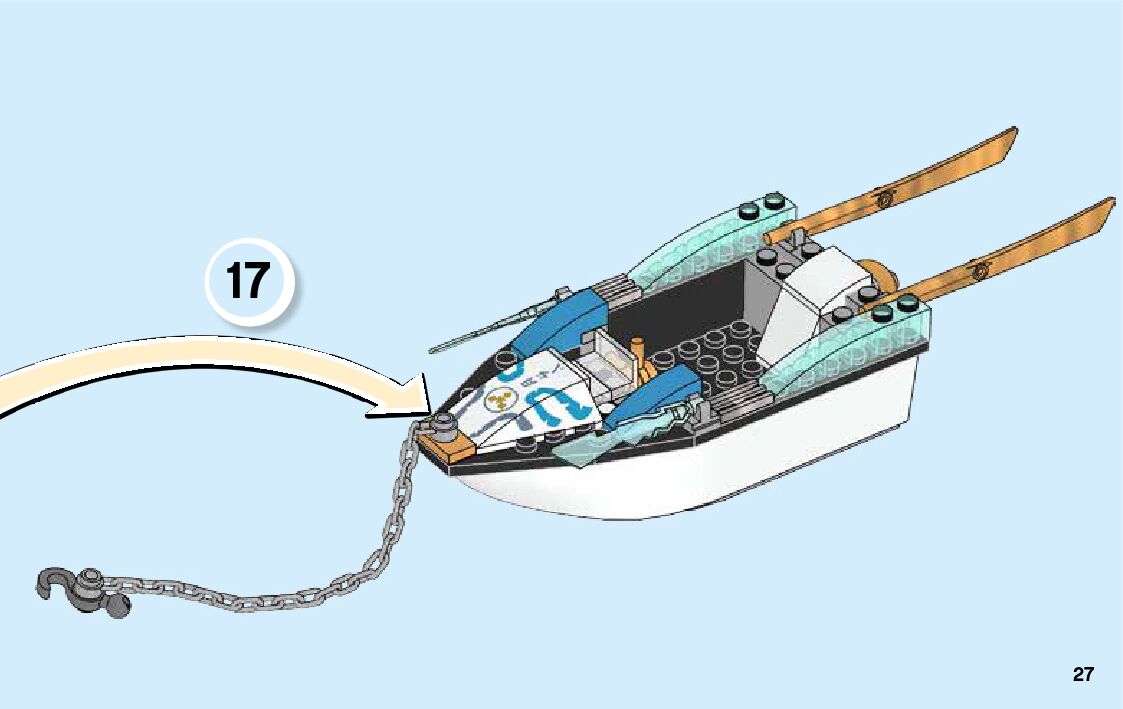 17

27