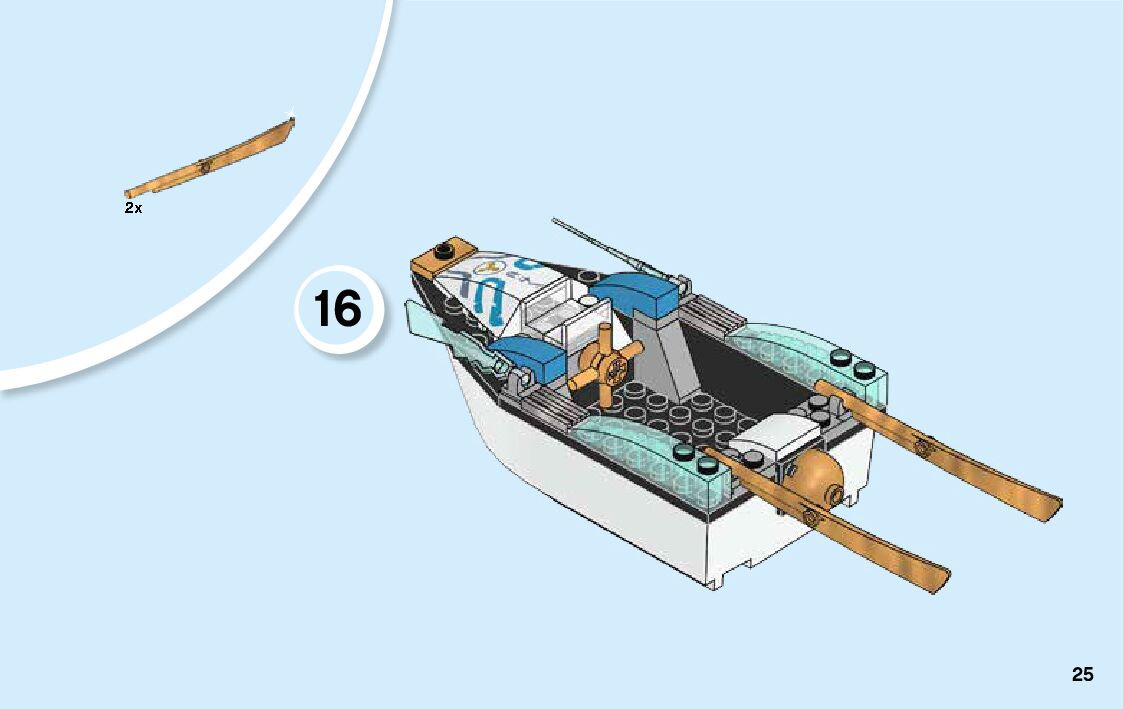 2x

16

25