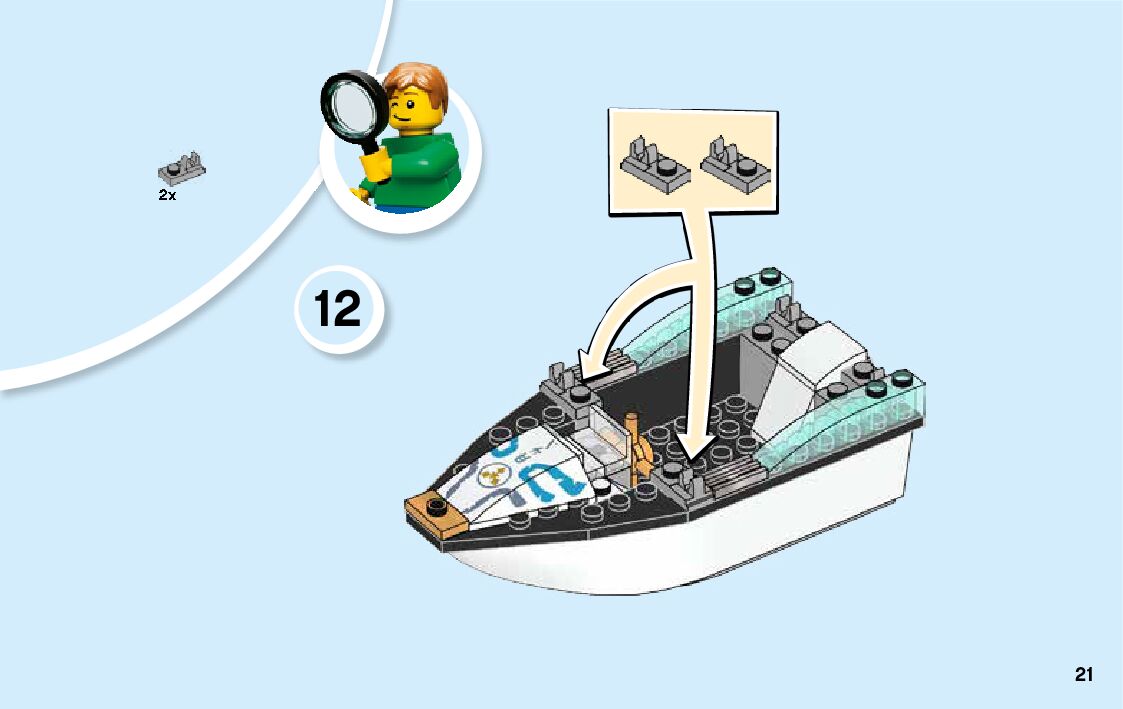 2x

12

21