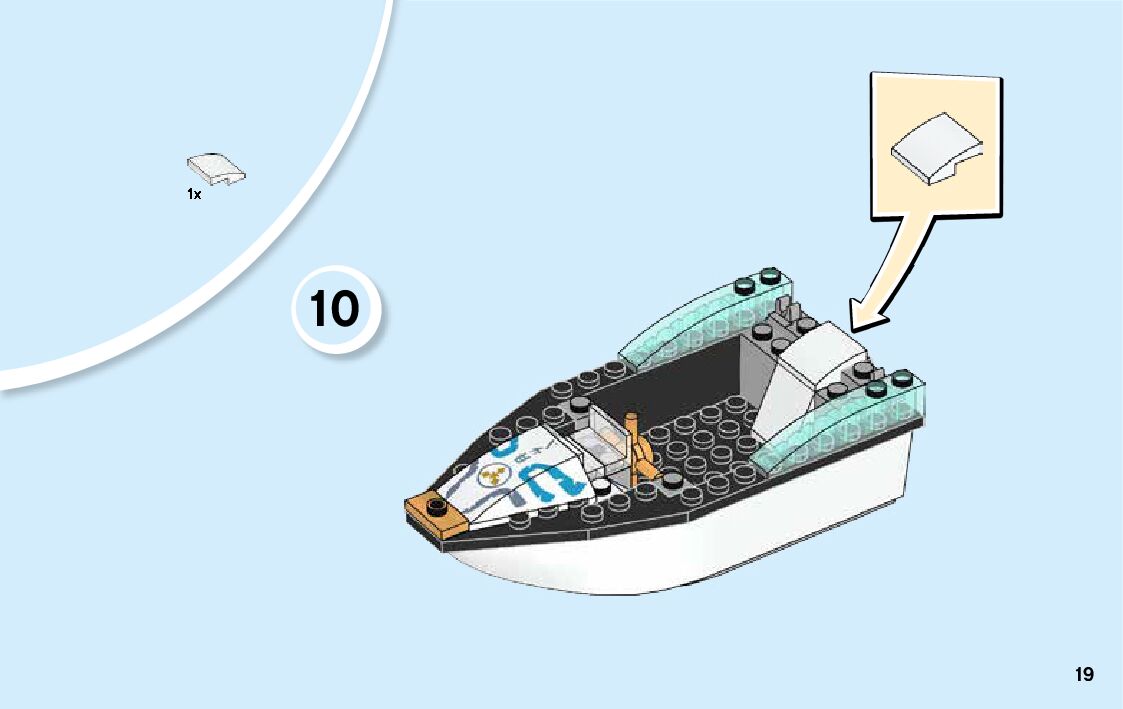 1x

10

19