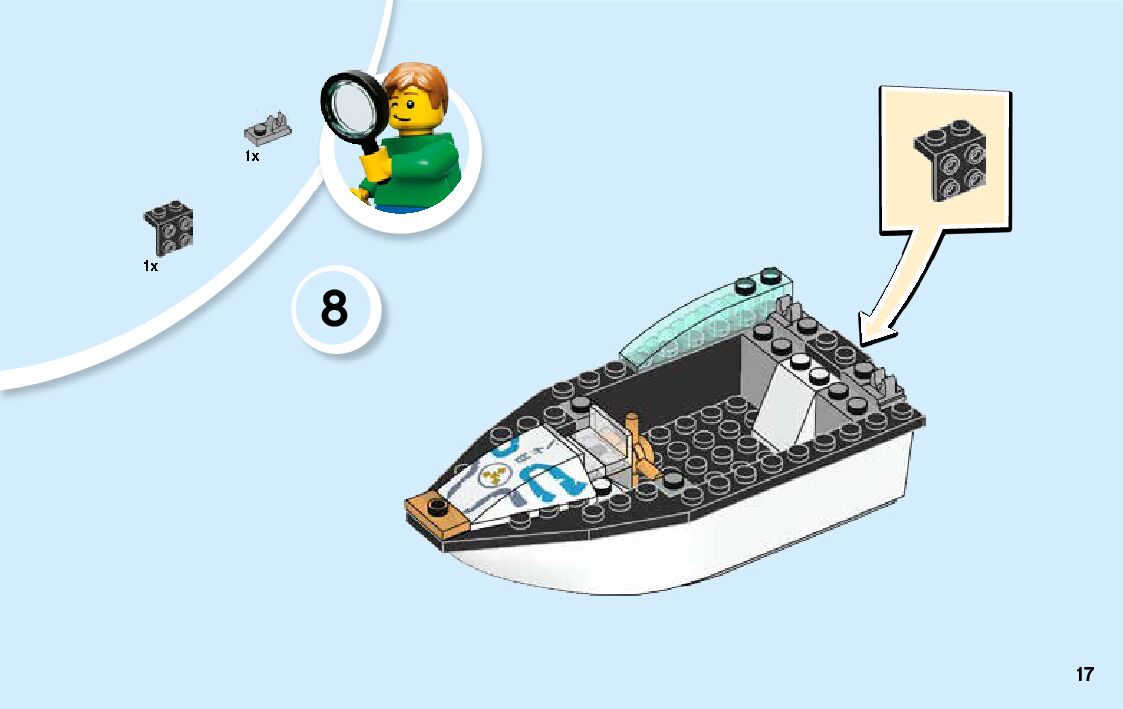 1x

1x

8

17