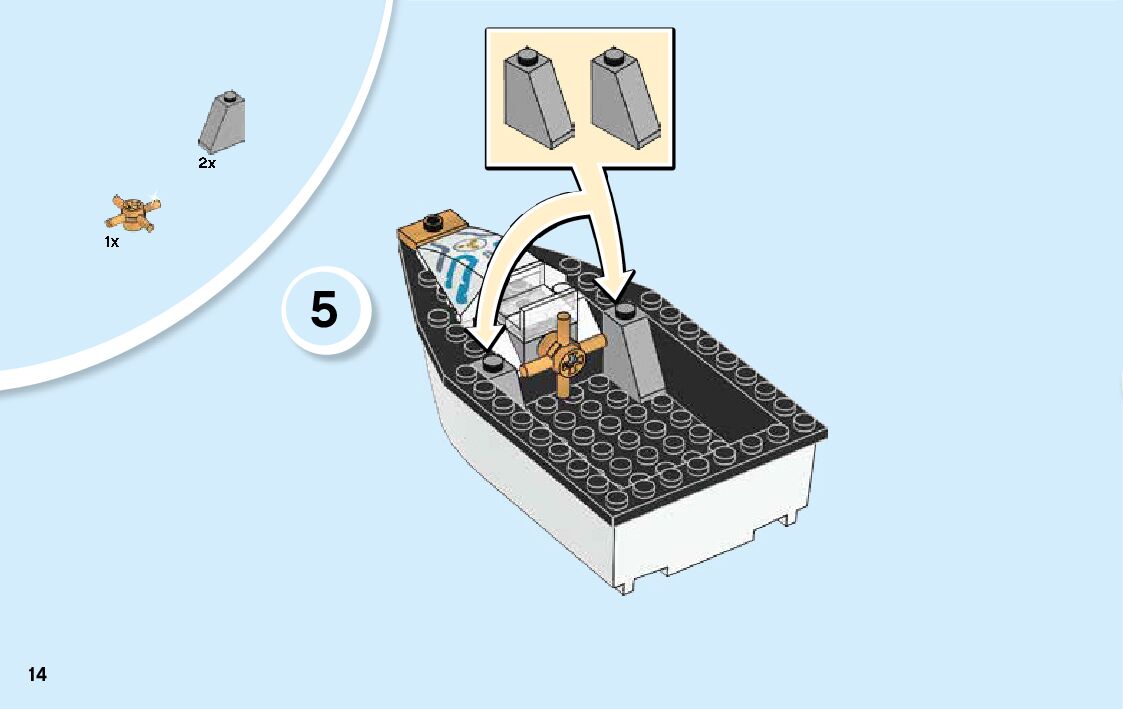 2x

1x

5

14