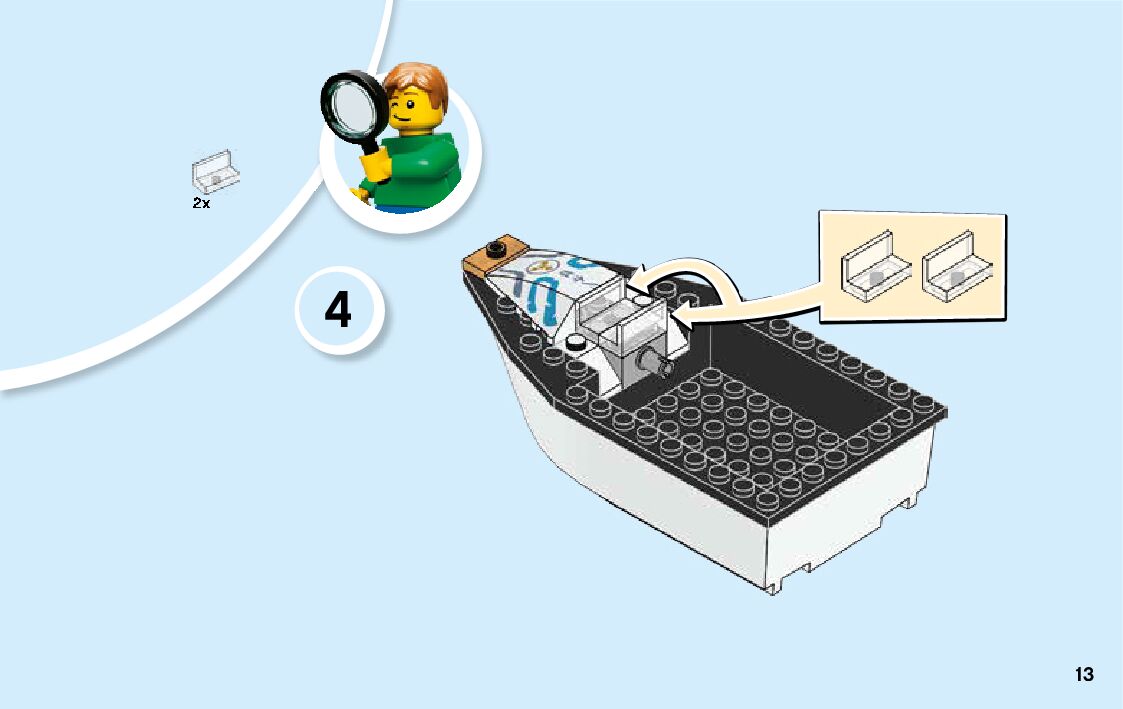 2x

4

13