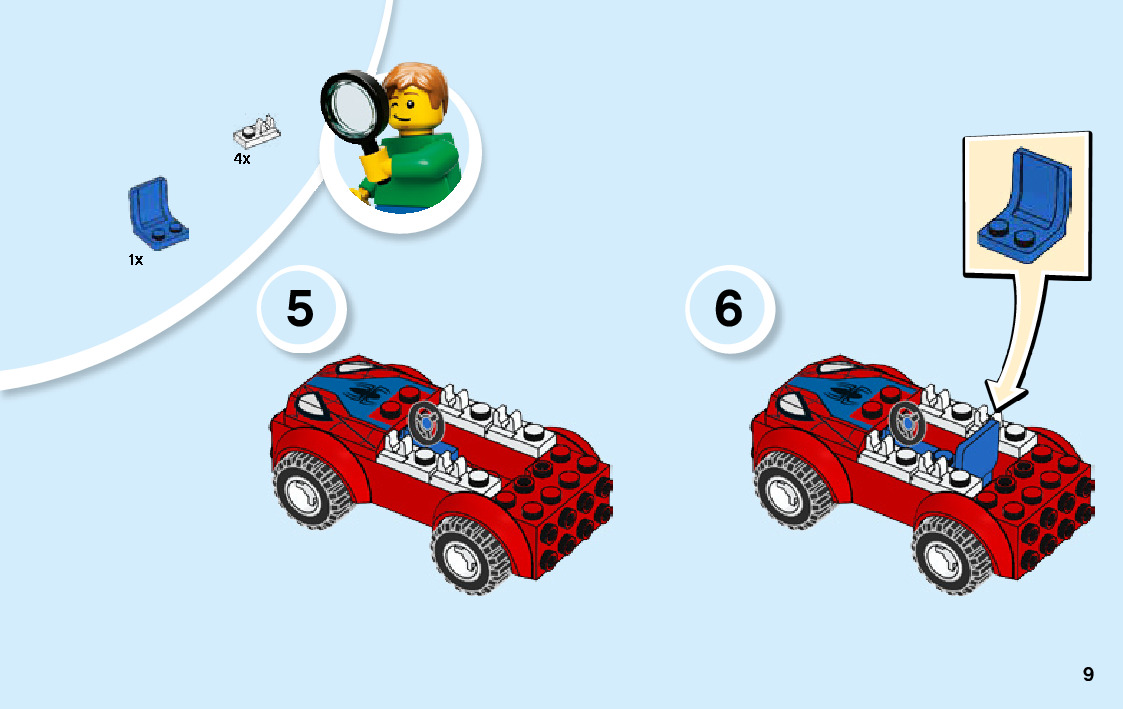 4x

1x

5

6

9