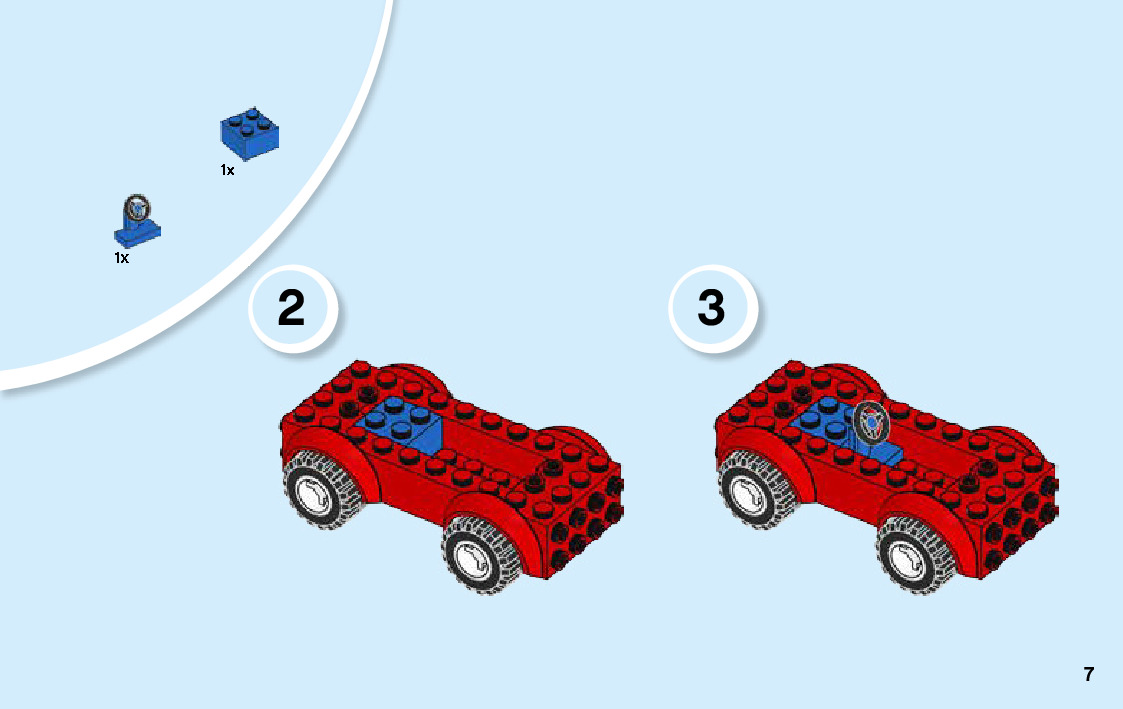 1x

1x

2

3

7