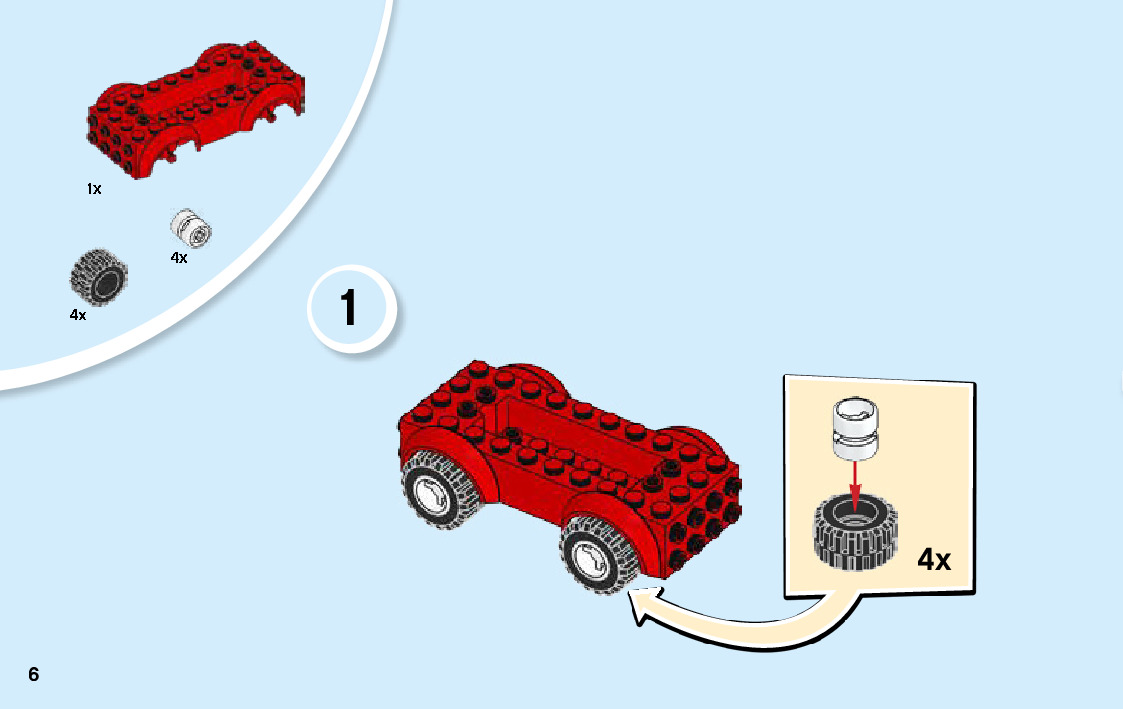 1x

4x

4x

1

4x

6